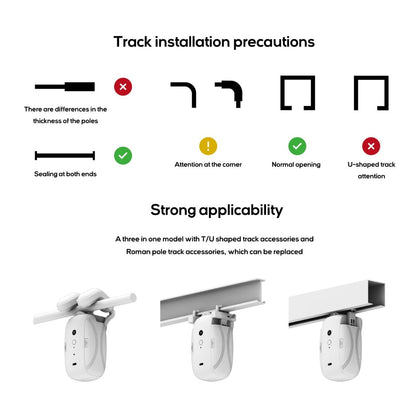 Track installation precautions

There are differences in the thickness of the poles

Sealing at both ends

Attention at the corner

Normal opening

U-shaped track attention

Strong applicability

A three in one model with T/U shaped track accessories and Roman pole track accessories, which can be replaced