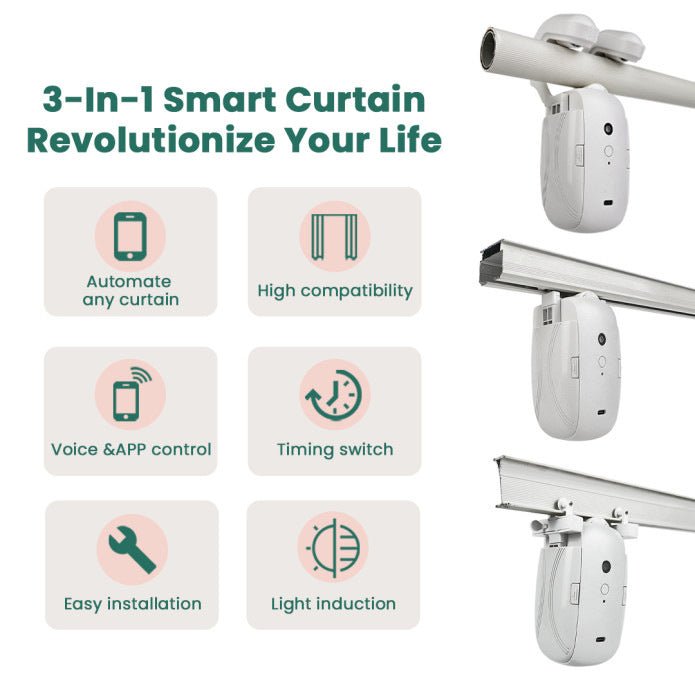 3-In-1 Smart Curtain Revolutionize Your Life

Automate any curtain

High compatibility

Voice &APP control

Timing switch

Easy installation

Light induction