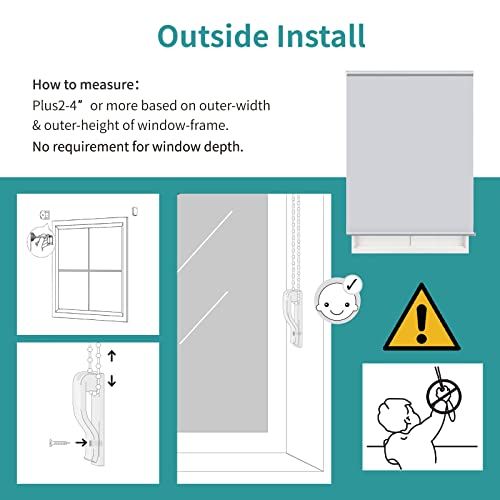 Outside Install

How to measure：
Plus2-4” or more based on outer-width & outer-height of window-frame.
No requirement for window depth.