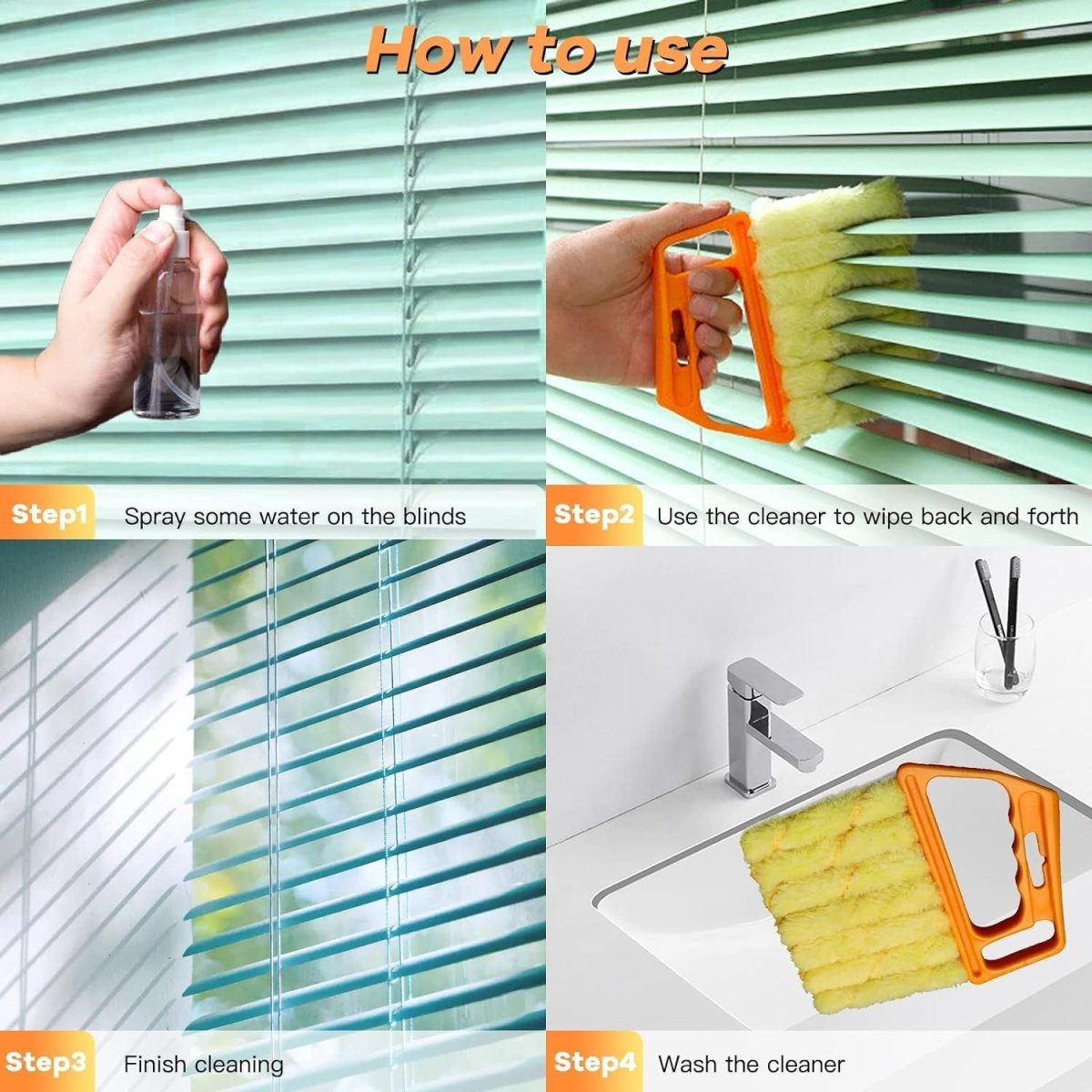 How to use

Step1 Spray some water on the blinds

Step2 Use the cleaner to wipe back and forth

Step3 Finish cleaning

Step4 Wash the cleaner