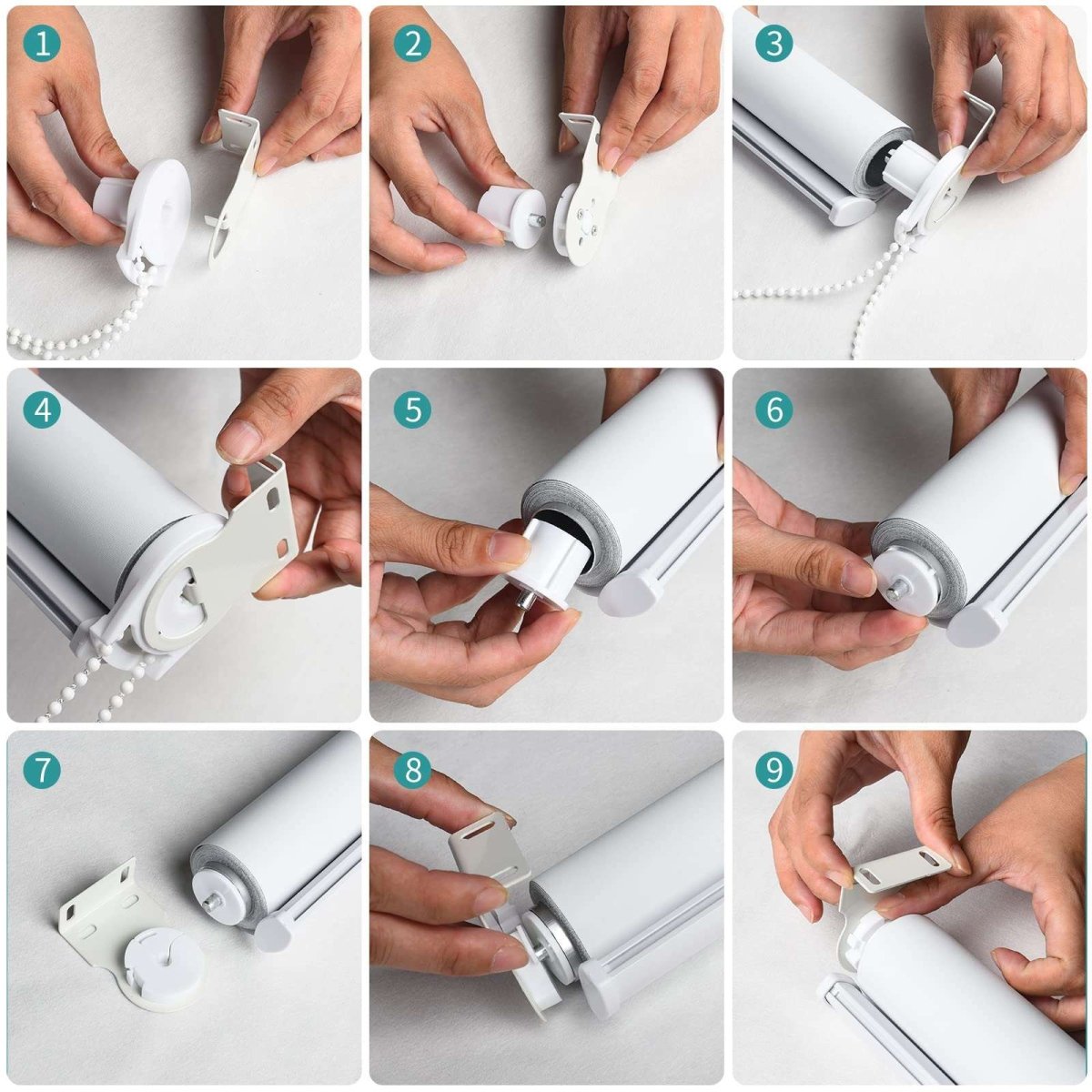 1
2
3
4
5
6
7
8
9