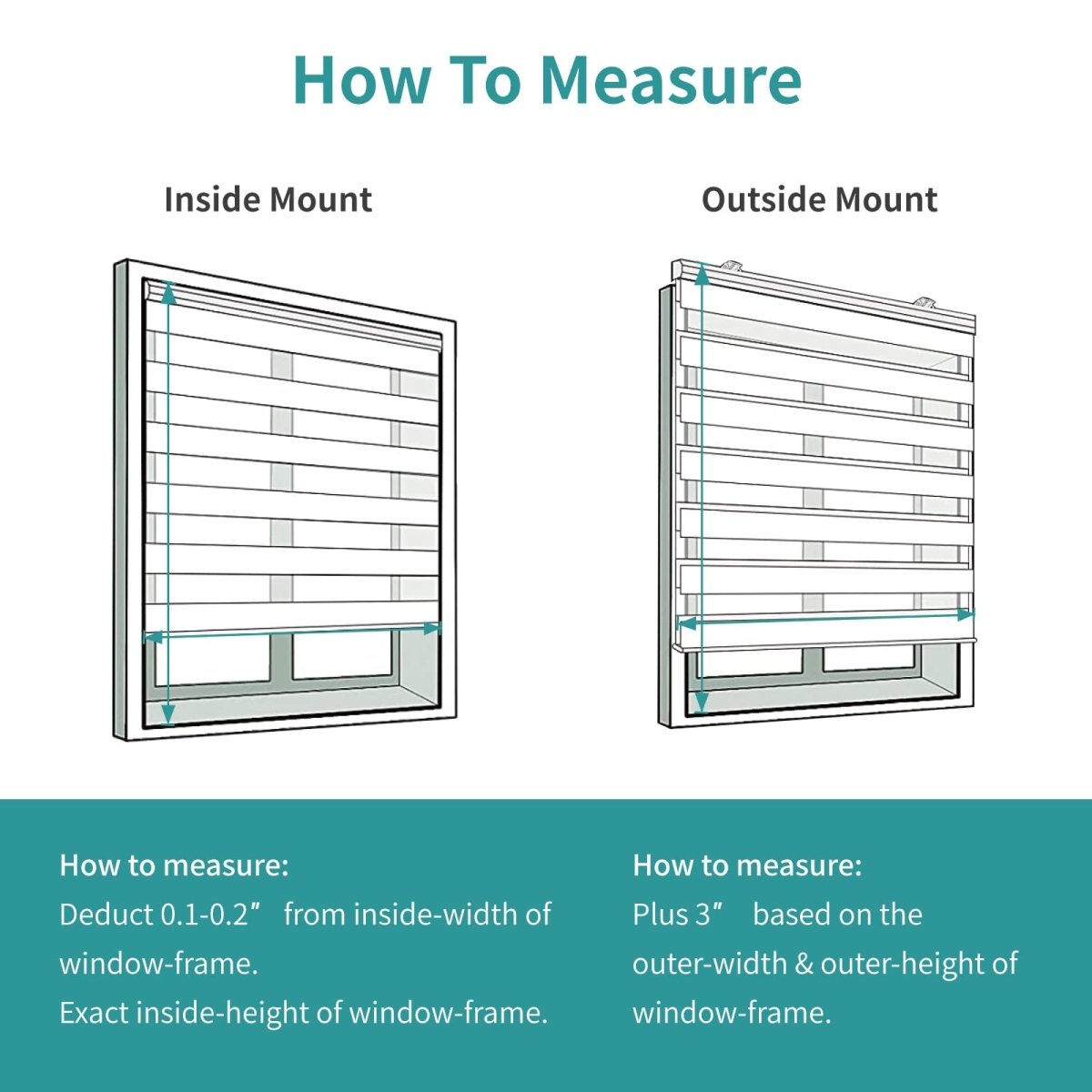 How To Measure

Inside Mount

Outside Mount

How to measure:
Deduct 0.1-0.2” from inside-width of window-frame.
Exact inside-height of window-frame.

How to measure:
Plus 3” based on the outer-width & outer-height of window-frame.