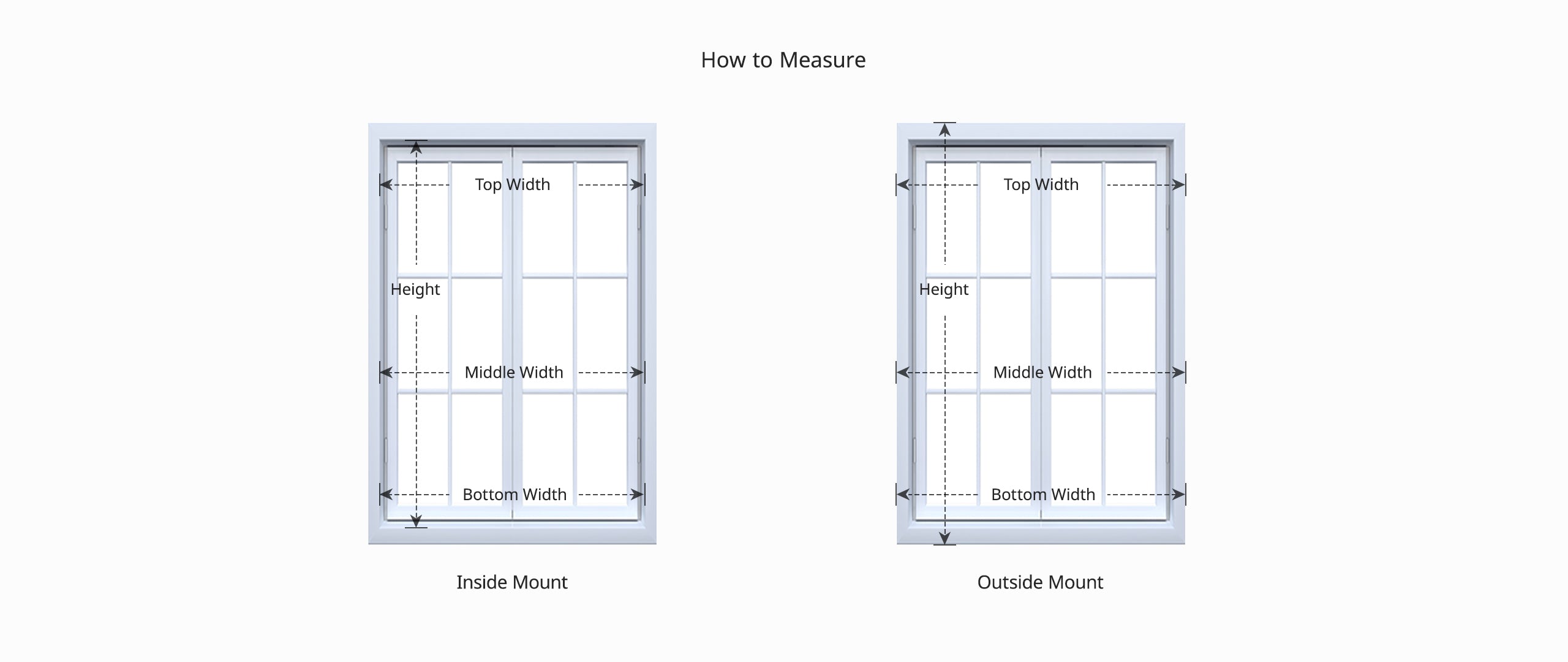 How to Measure

Top Width
Height
Middle Width
Bottom Width

Inside Mount

Top Width
Height
Middle Width
Bottom Width

Outside Mount