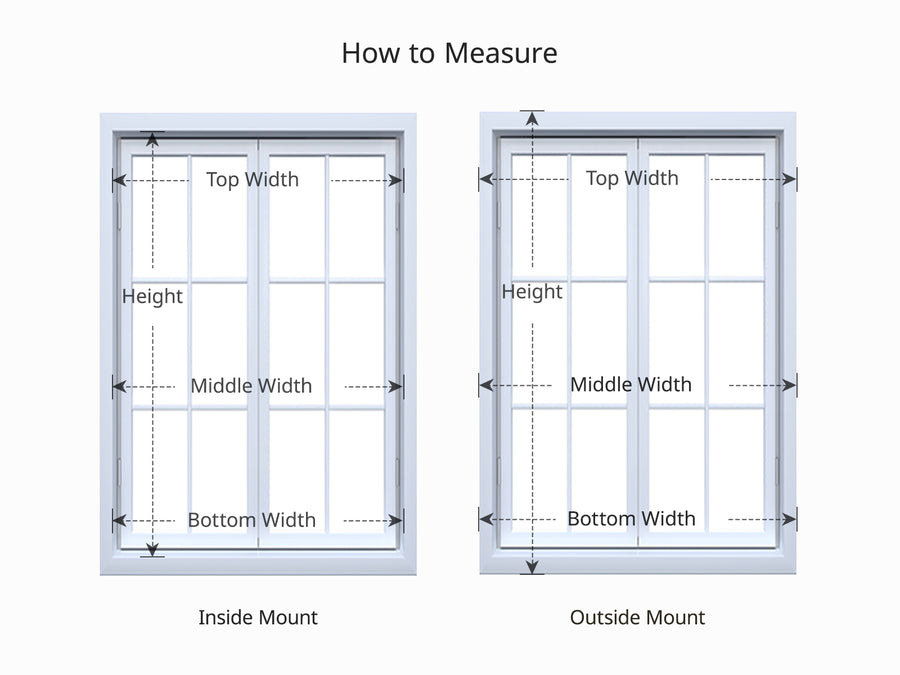 How to Measure

Top Width

Height

Middle Width

Bottom Width

Inside Mount

Top Width

Height

Middle Width

Bottom Width

Outside Mount