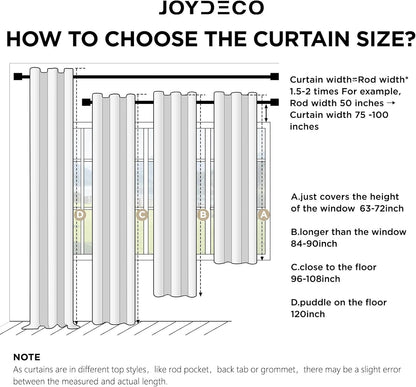 JOYDECO

HOW TO CHOOSE THE CURTAIN SIZE?

D C B A

Curtain width=Rod width* 1.5-2 times For example, Rod width 50 inches → Curtain width 75 -100 inches

A.just covers the height of the window 63-72inch

B.longer than the window 84-90inch

C.close to the floor 96-108inch

D.puddle on the floor 120inch

NOTE
As curtains are in different top styles, like rod pocket, back tab or grommet, there may be a slight error between the measured and actual length.