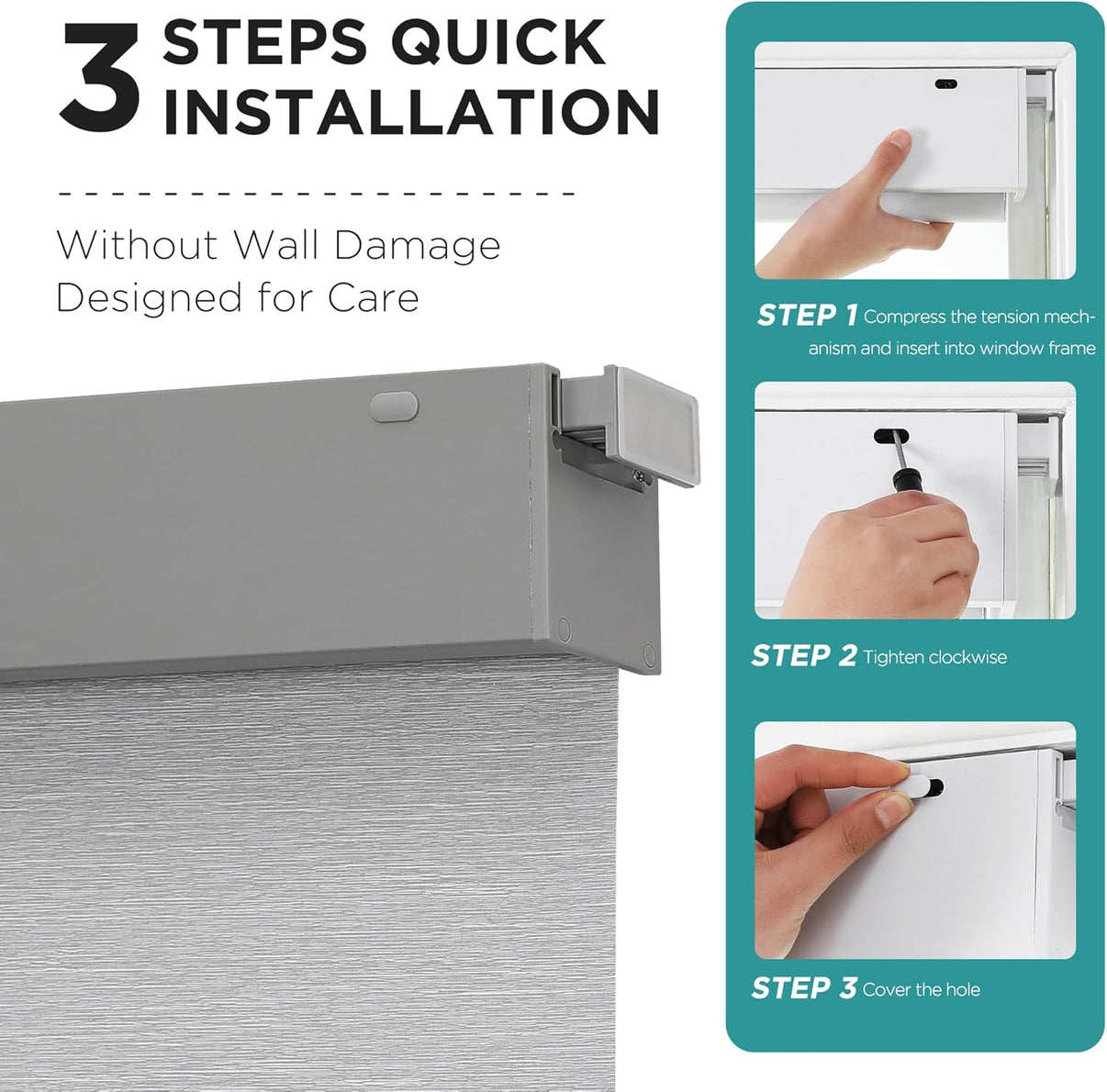 3 STEPS QUICK INSTALLATION

Without Wall Damage
Designed for Care

STEP 1 Compress the tension mechanism and insert into window frame

STEP 2 Tighten clockwise

STEP 3 Cover the hole