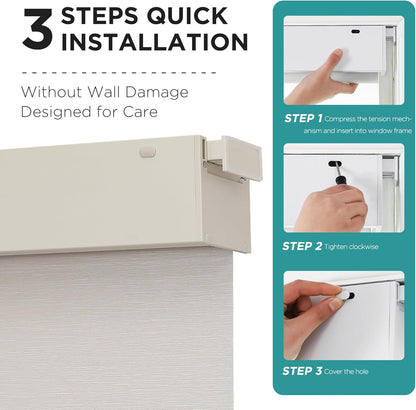 3 STEPS QUICK INSTALLATION

Without Wall Damage
Designed for Care

STEP 1 Compress the tension mechanism and insert into window frame

STEP 2 Tighten clockwise

STEP 3 Cover the hole