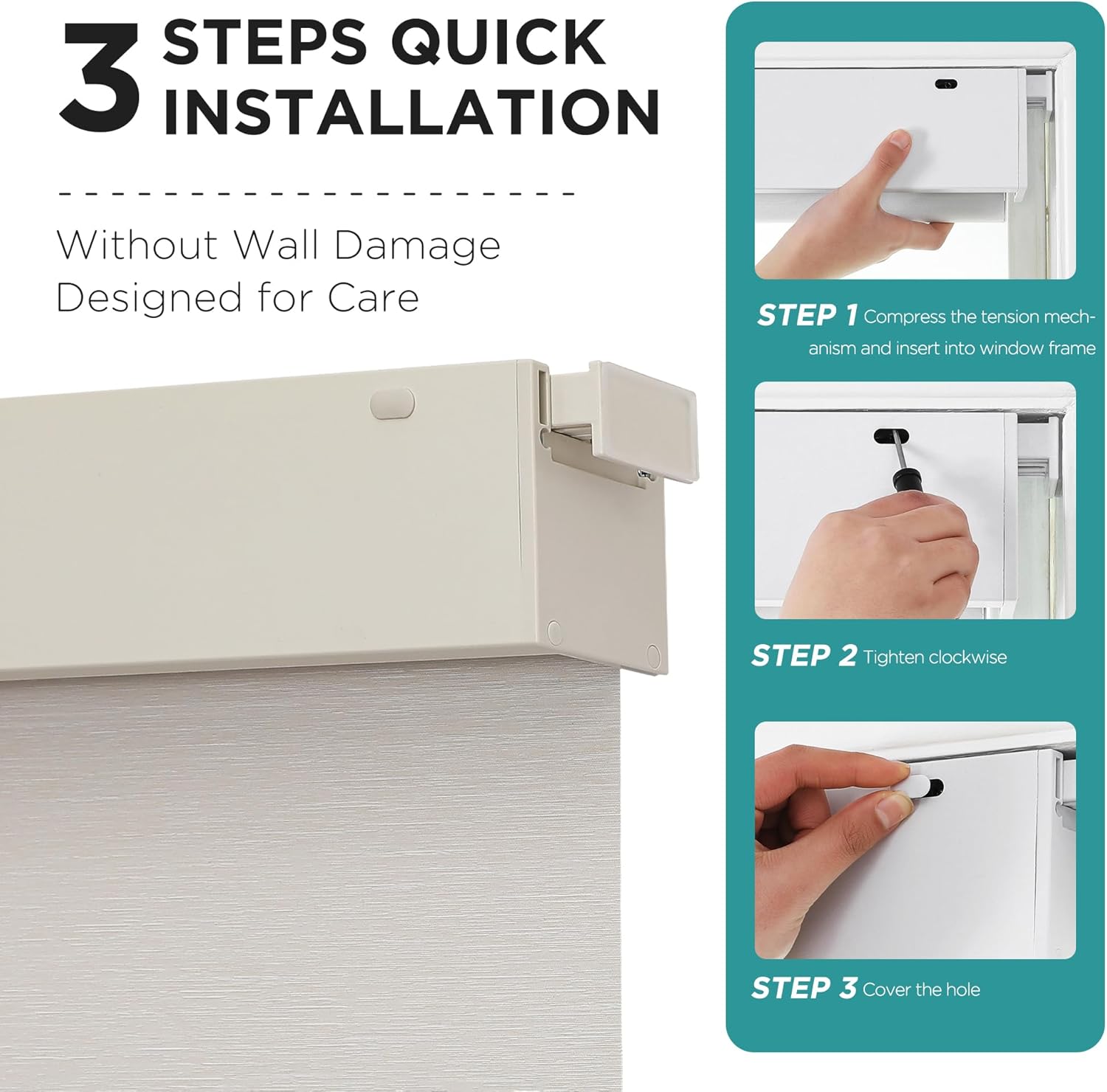 3 STEPS QUICK INSTALLATION

Without Wall Damage
Designed for Care

STEP 1 Compress the tension mechanism and insert into window frame

STEP 2 Tighten clockwise

STEP 3 Cover the hole