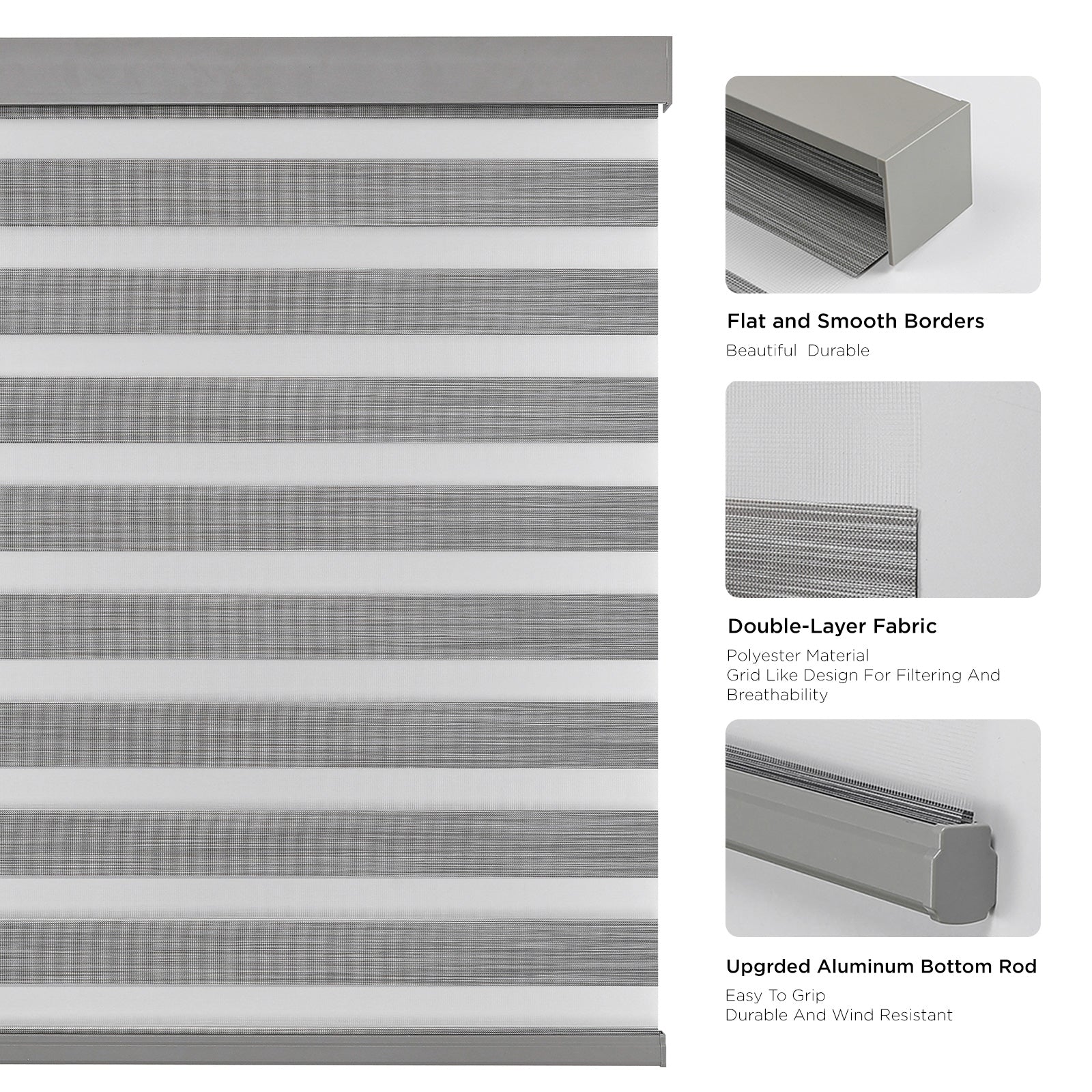 Flat and Smooth Borders

Beautiful Durable

Double-Layer Fabric

Polyester Material
Grid Like Design For Filtering And Breathability

Upgrded Aluminum Bottom Rod

Easy To Grip
Durable And Wind Resistant