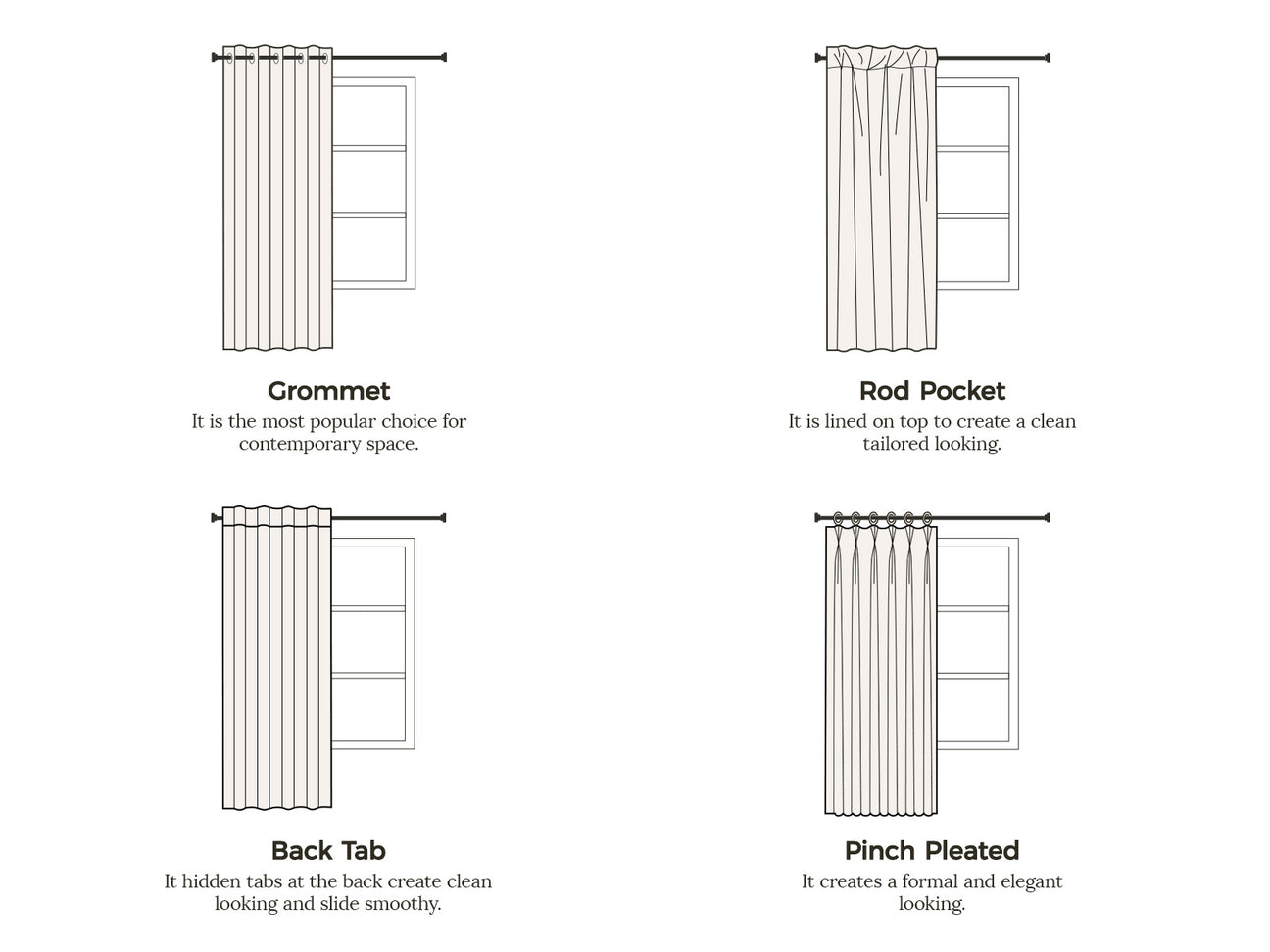 Grommet
It is the most popular choice for contemporary space.

Rod Pocket
It is lined on top to create a clean tailored looking.

Back Tab
It hidden tabs at the back create clean looking and slide smoothy.

Pinch Pleated
It creates a formal and elegant looking.