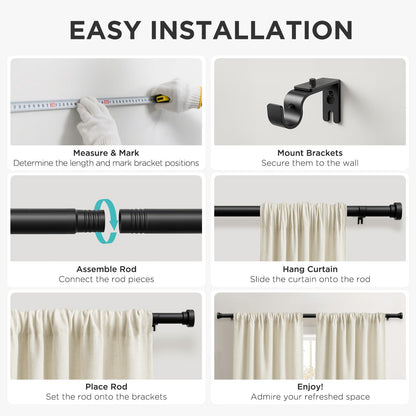 EASY INSTALLATION

Measure & Mark
Determine the length and mark bracket positions

Mount Brackets
Secure them to the wall

Assemble Rod
Connect the rod pieces

Hang Curtain
Slide the curtain onto the rod

Place Rod
Set the rod onto the brackets

Enjoy!
Admire your refreshed space