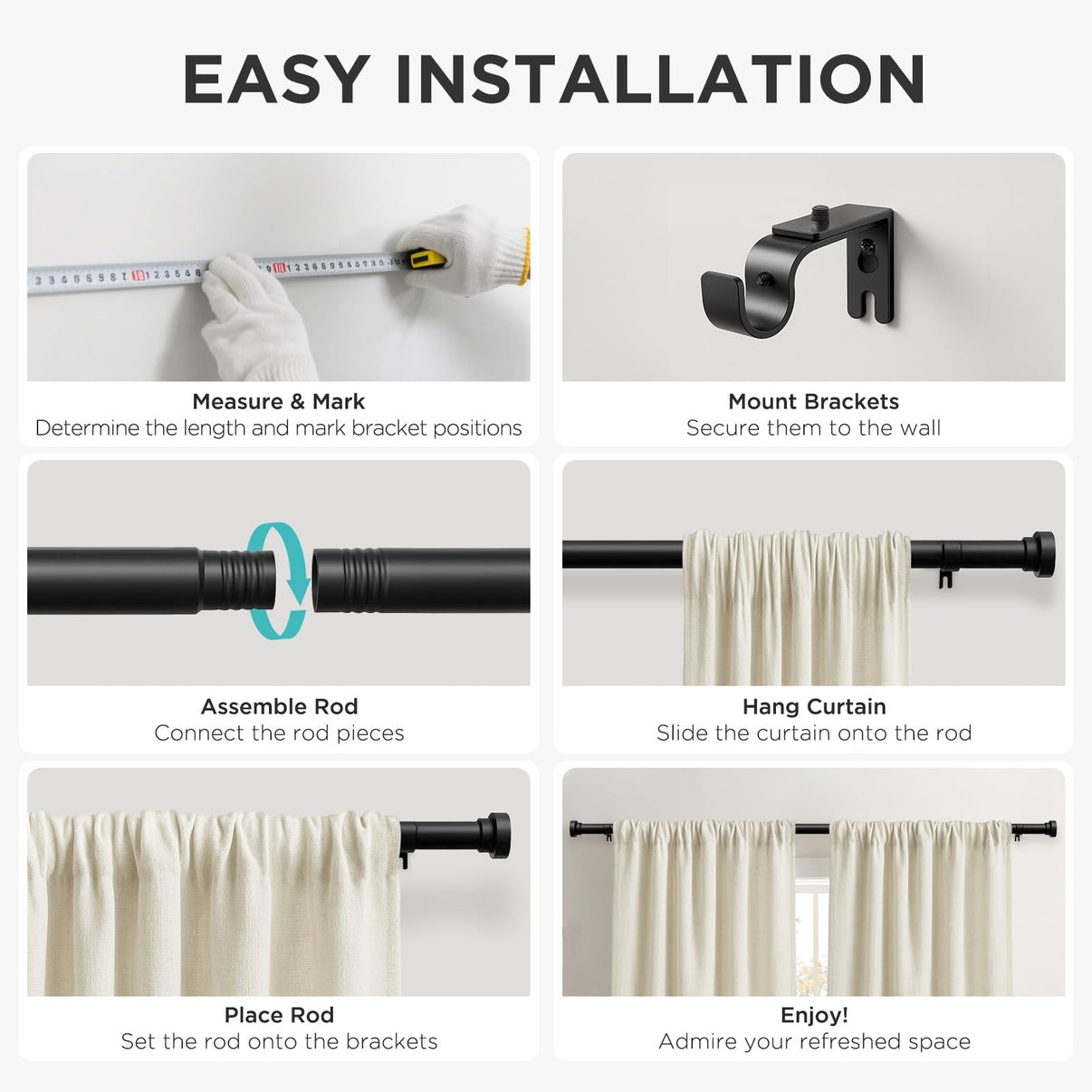 EASY INSTALLATION

Measure & Mark
Determine the length and mark bracket positions

Mount Brackets
Secure them to the wall

Assemble Rod
Connect the rod pieces

Hang Curtain
Slide the curtain onto the rod

Place Rod
Set the rod onto the brackets

Enjoy!
Admire your refreshed space