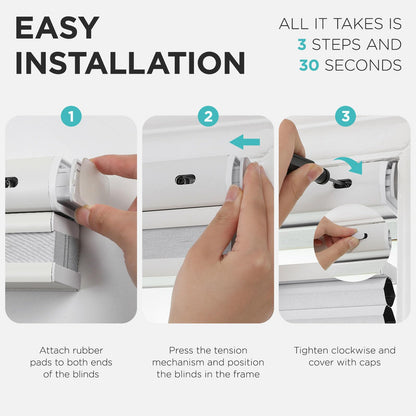 EASY INSTALLATION

ALL IT TAKES IS 3 STEPS AND 30 SECONDS

1

2

3

Attach rubber pads to both ends of the blinds

Press the tension mechanism and position the blinds in the frame

Tighten clockwise and cover with caps