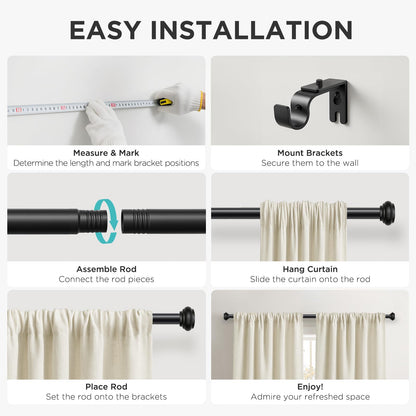 EASY INSTALLATION

Measure & Mark
Determine the length and mark bracket positions

Mount Brackets
Secure them to the wall

Assemble Rod
Connect the rod pieces

Hang Curtain
Slide the curtain onto the rod

Place Rod
Set the rod onto the brackets

Enjoy!
Admire your refreshed space