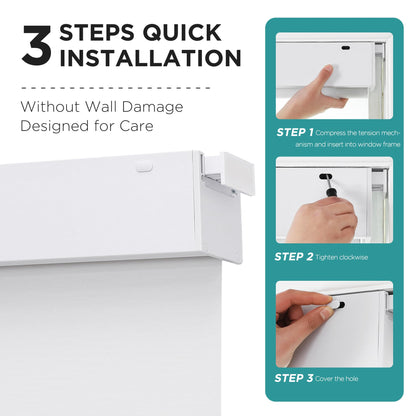 3 STEPS QUICK INSTALLATION

Without Wall Damage
Designed for Care

STEP 1 Compress the tension mechanism and insert into window frame

STEP 2 Tighten clockwise

STEP 3 Cover the hole