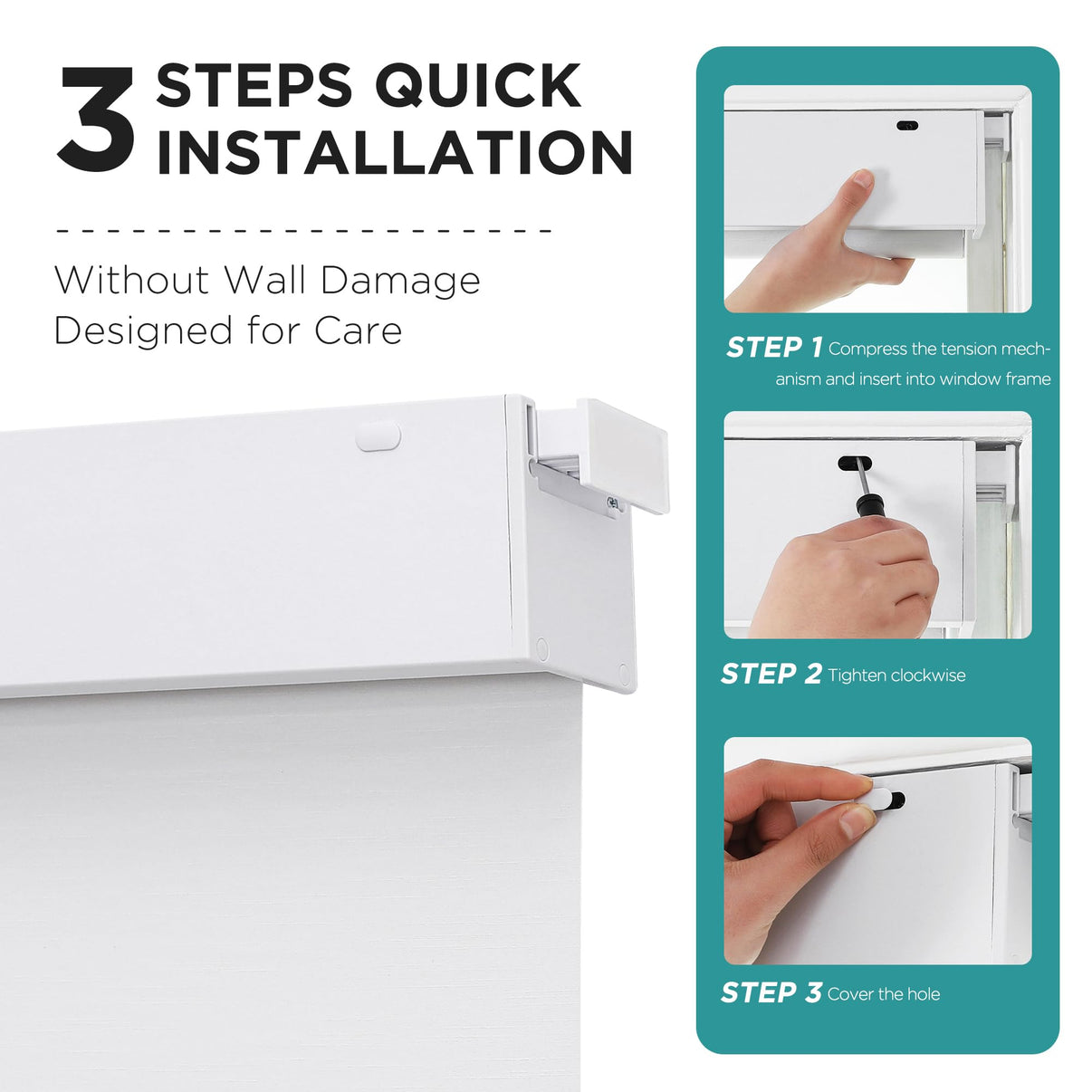 3 STEPS QUICK INSTALLATION

Without Wall Damage
Designed for Care

STEP 1 Compress the tension mechanism and insert into window frame

STEP 2 Tighten clockwise

STEP 3 Cover the hole