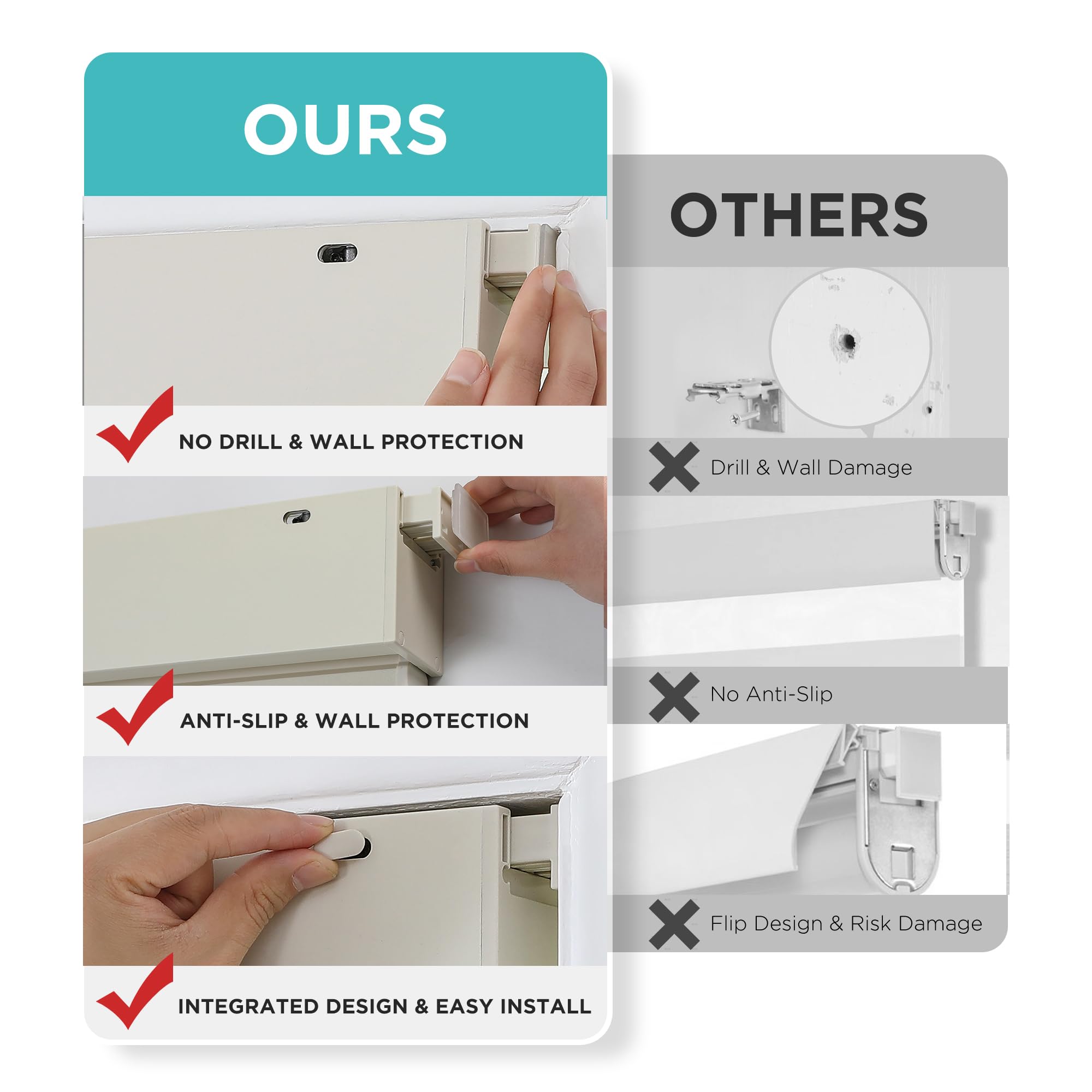 OURS

NO DRILL & WALL PROTECTION

ANTI-SLIP & WALL PROTECTION

INTEGRATED DESIGN & EASY INSTALL

OTHERS

Drill & Wall Damage

No Anti-Slip

Flip Design & Risk Damage