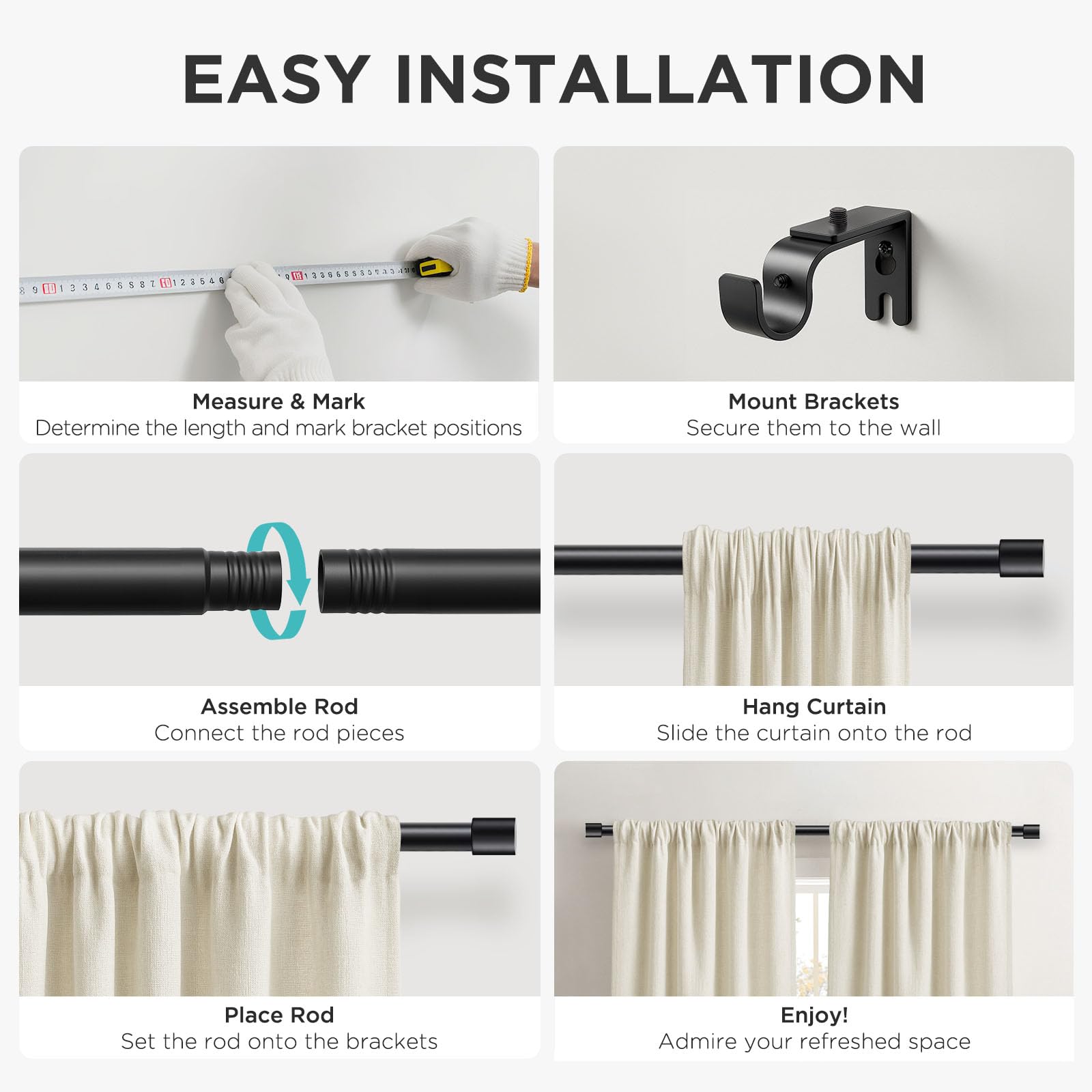 EASY INSTALLATION

Measure & Mark
Determine the length and mark bracket positions

Mount Brackets
Secure them to the wall

Assemble Rod
Connect the rod pieces

Hang Curtain
Slide the curtain onto the rod

Place Rod
Set the rod onto the brackets

Enjoy!
Admire your refreshed space