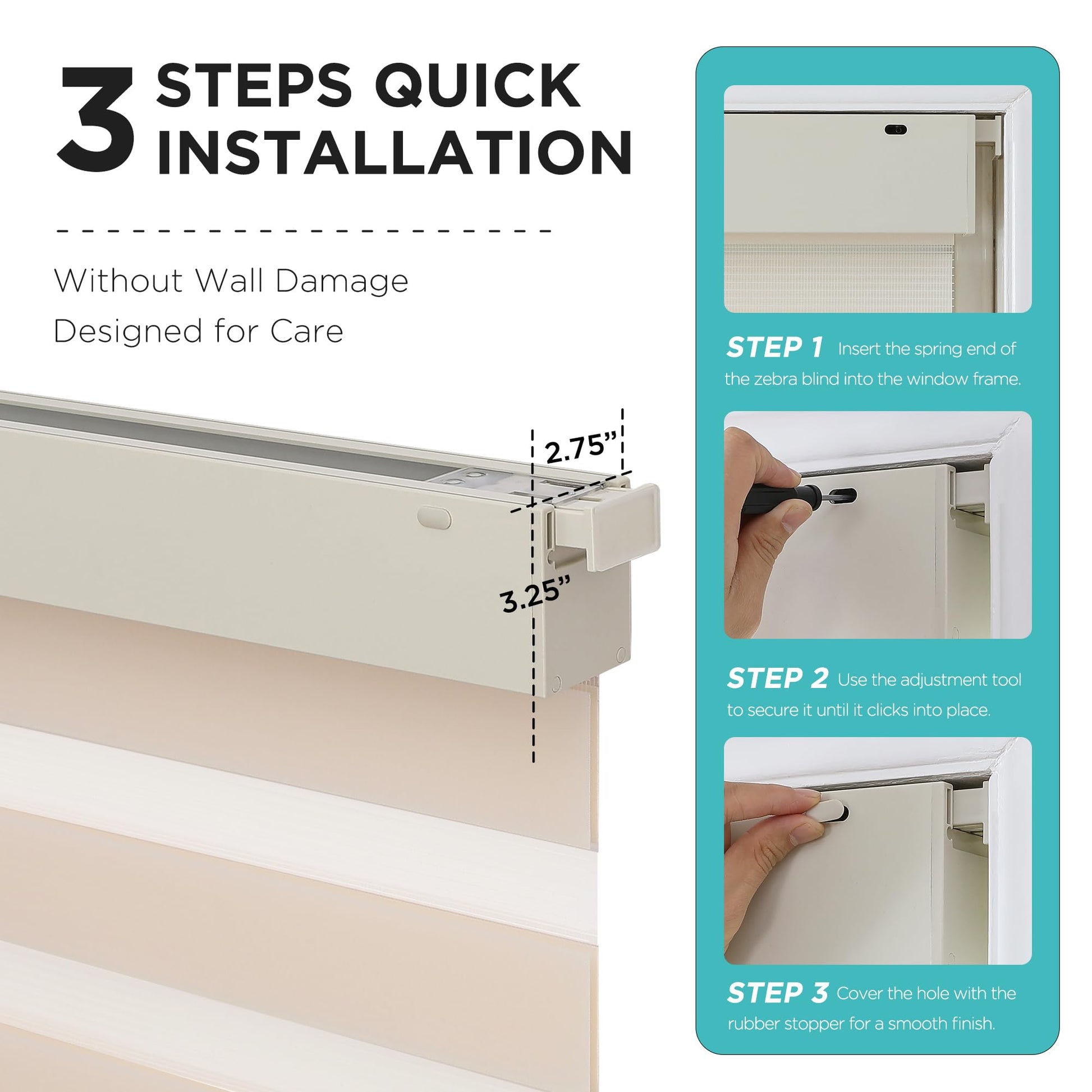 3 STEPS QUICK INSTALLATION

Without Wall Damage

Designed for Care

2.75”

3.25”

STEP 1 Insert the spring end of the zebra blind into the window frame.

STEP 2 Use the adjustment tool to secure it until it clicks into place.

STEP 3 Cover the hole with the rubber stopper for a smooth finish.