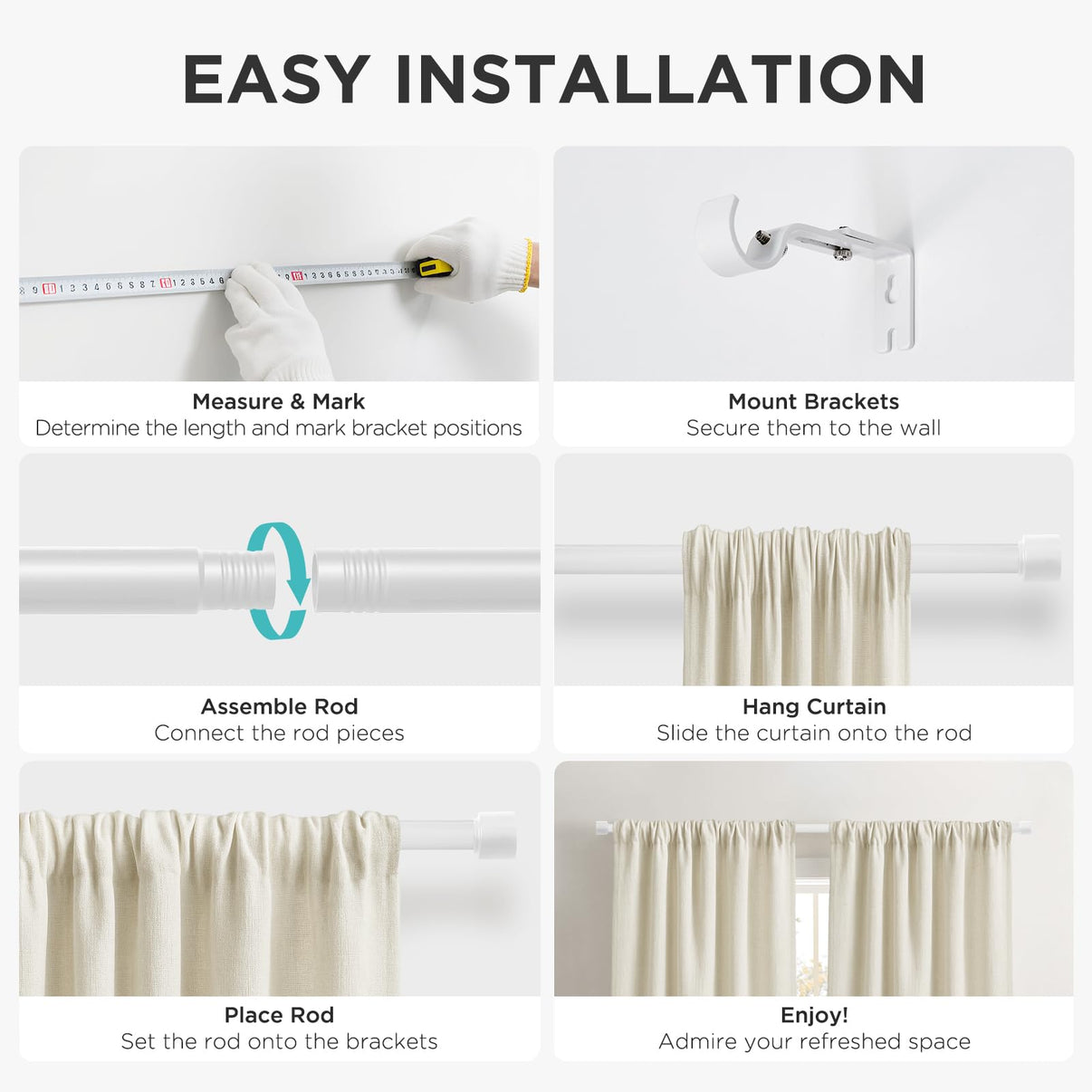 EASY INSTALLATION

Measure & Mark
Determine the length and mark bracket positions

Mount Brackets
Secure them to the wall

Assemble Rod
Connect the rod pieces

Hang Curtain
Slide the curtain onto the rod

Place Rod
Set the rod onto the brackets

Enjoy!
Admire your refreshed space