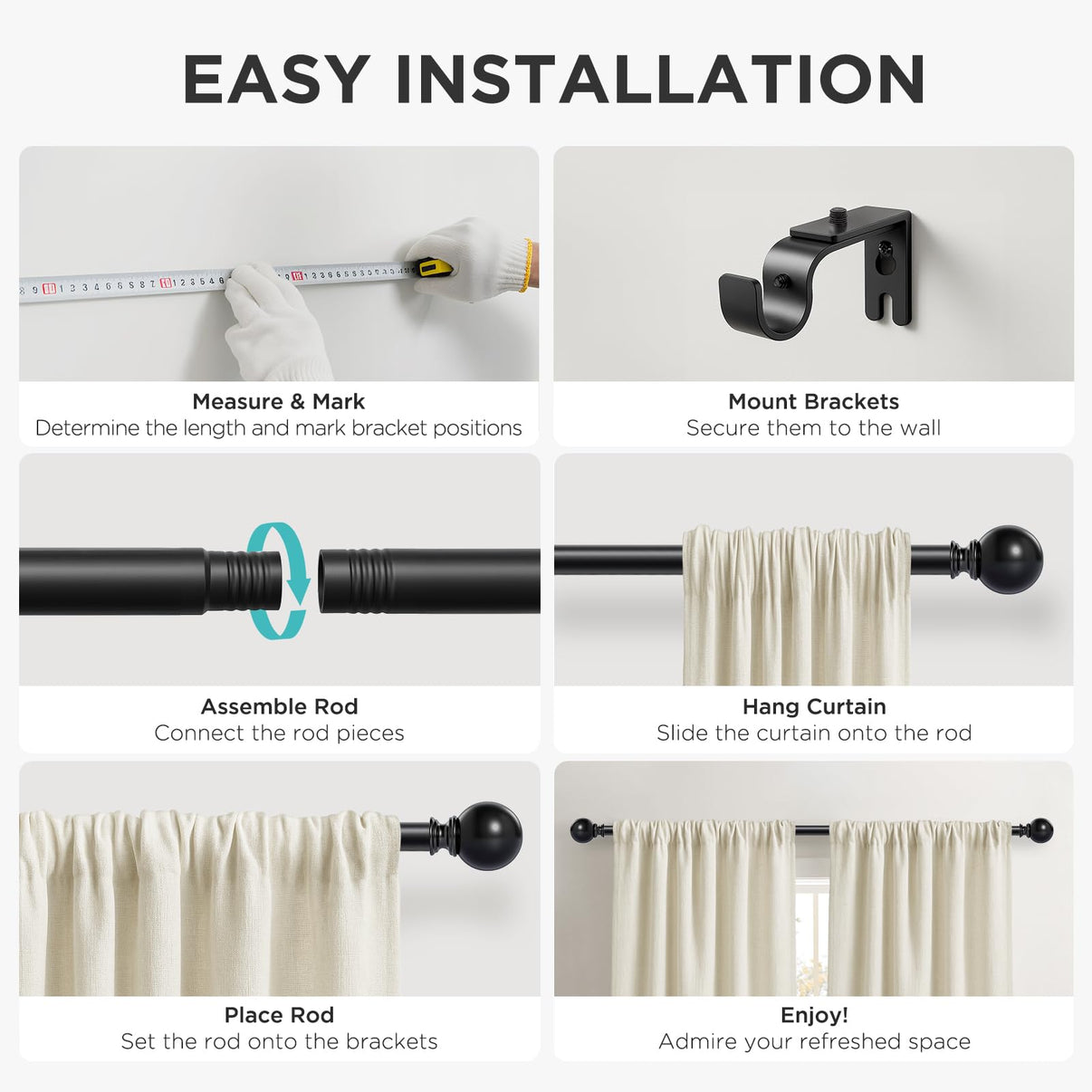 EASY INSTALLATION

Measure & Mark
Determine the length and mark bracket positions

Mount Brackets
Secure them to the wall

Assemble Rod
Connect the rod pieces

Hang Curtain
Slide the curtain onto the rod

Place Rod
Set the rod onto the brackets

Enjoy!
Admire your refreshed space