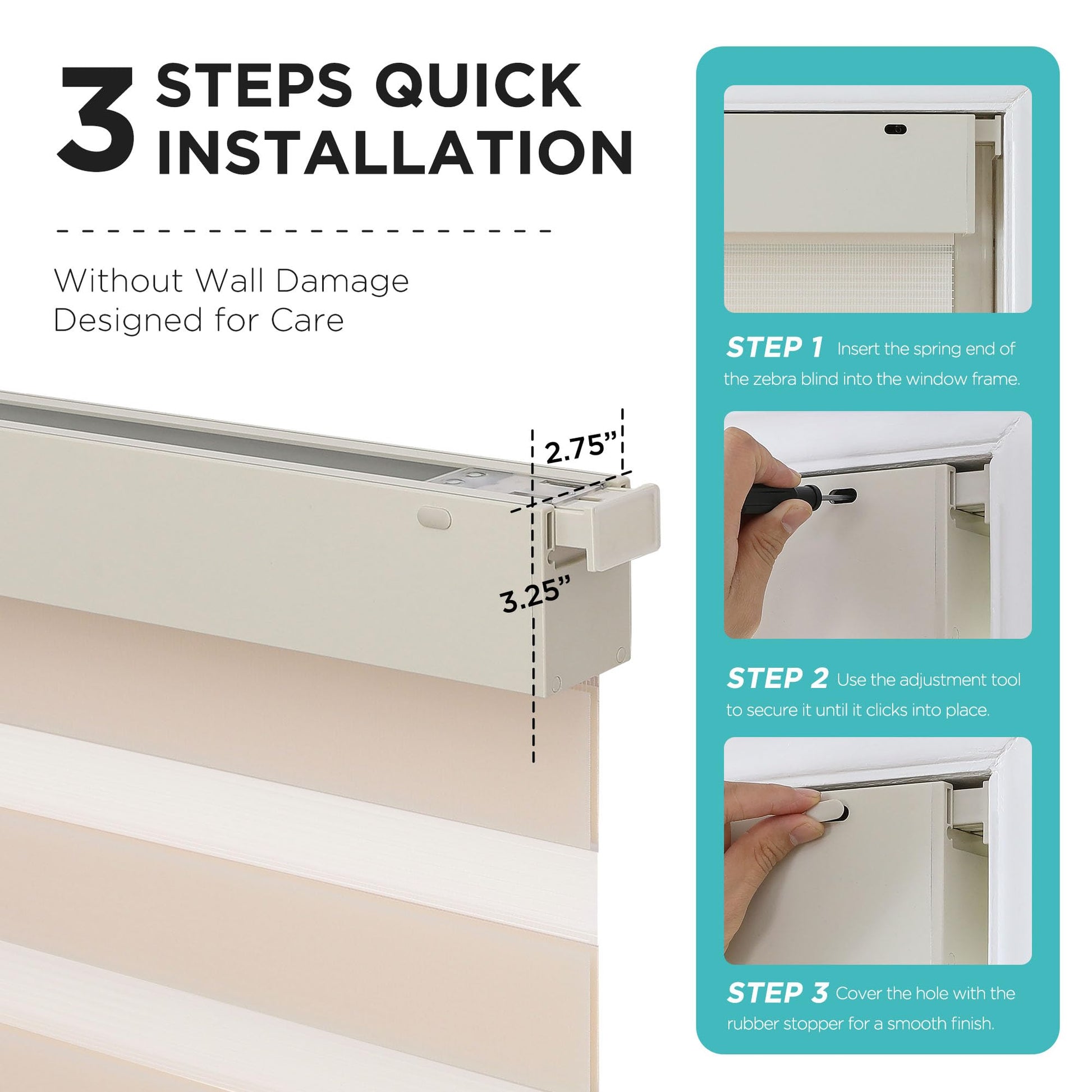 3 STEPS QUICK INSTALLATION

Without Wall Damage
Designed for Care

2.75”

3.25”

STEP 1 Insert the spring end of the zebra blind into the window frame.

STEP 2 Use the adjustment tool to secure it until it clicks into place.

STEP 3 Cover the hole with the rubber stopper for a smooth finish.