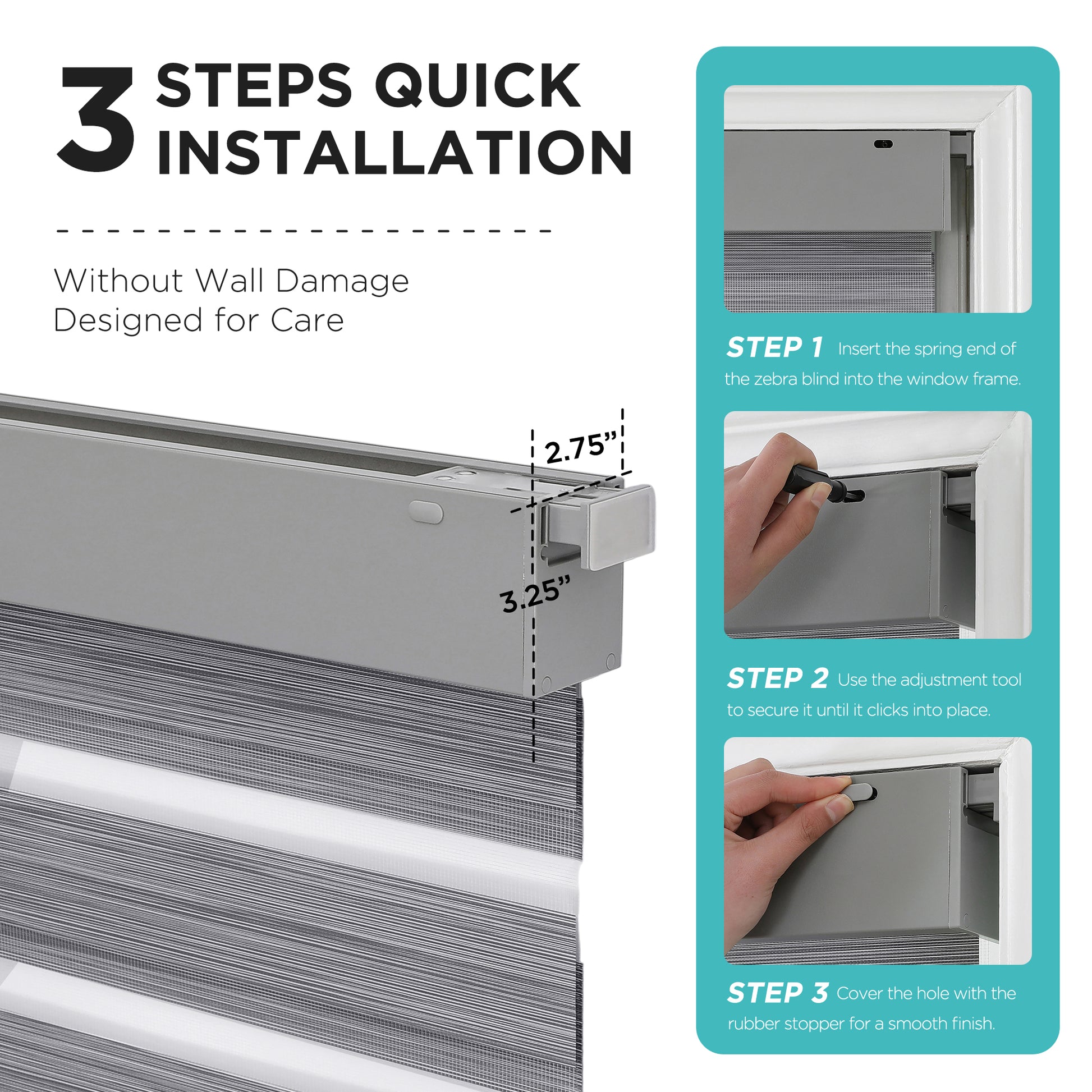 3 STEPS QUICK INSTALLATION

Without Wall Damage
Designed for Care

2.75”

3.25”

STEP 1 Insert the spring end of the zebra blind into the window frame.

STEP 2 Use the adjustment tool to secure it until it clicks into place.

STEP 3 Cover the hole with the rubber stopper for a smooth finish.