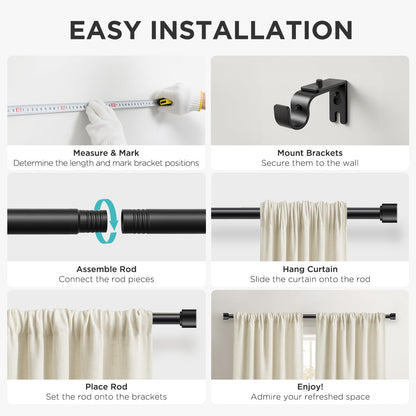 EASY INSTALLATION

Measure & Mark
Determine the length and mark bracket positions

Mount Brackets
Secure them to the wall

Assemble Rod
Connect the rod pieces

Hang Curtain
Slide the curtain onto the rod

Place Rod
Set the rod onto the brackets

Enjoy!
Admire your refreshed space