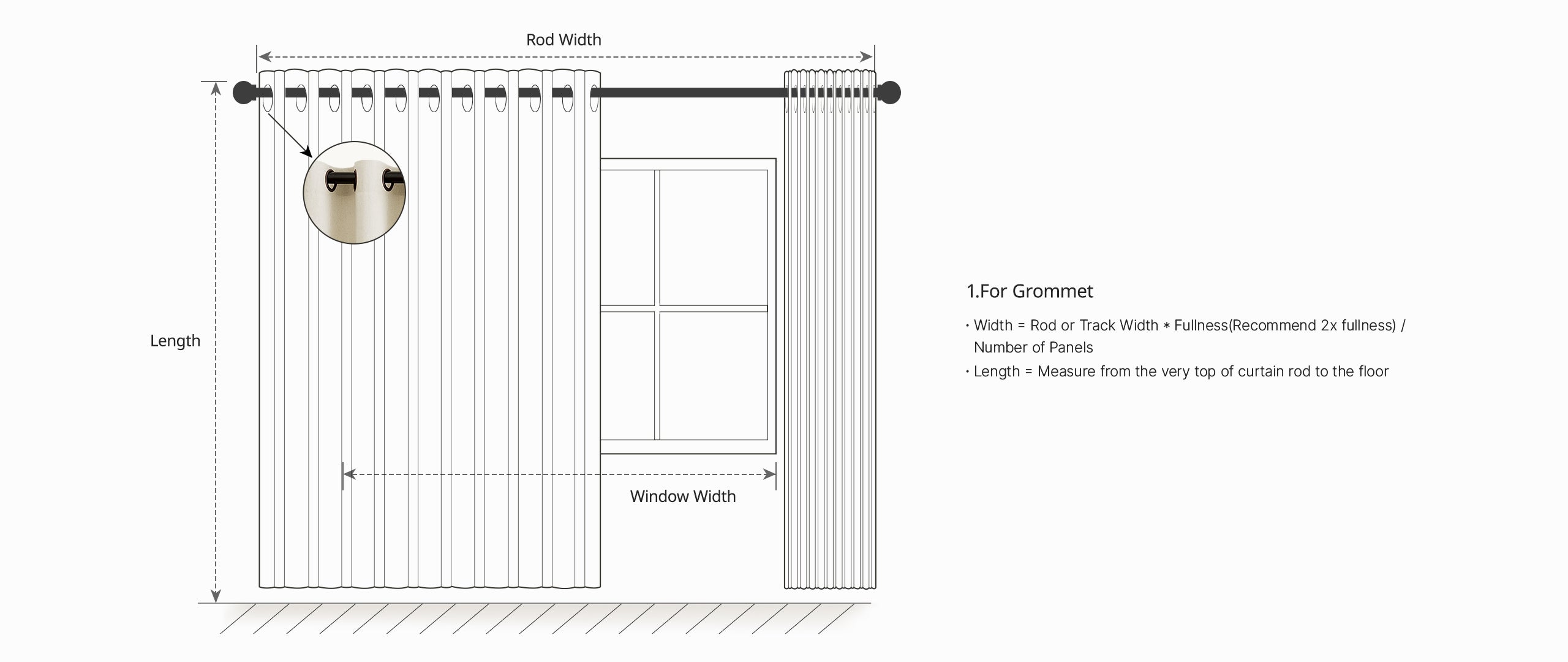 Rod Width

Length

Window Width

1.For Grommet

· Width = Rod or Track Width * Fullness(Recommend 2x fullness) / Number of Panels

· Length = Measure from the very top of curtain rod to the floor