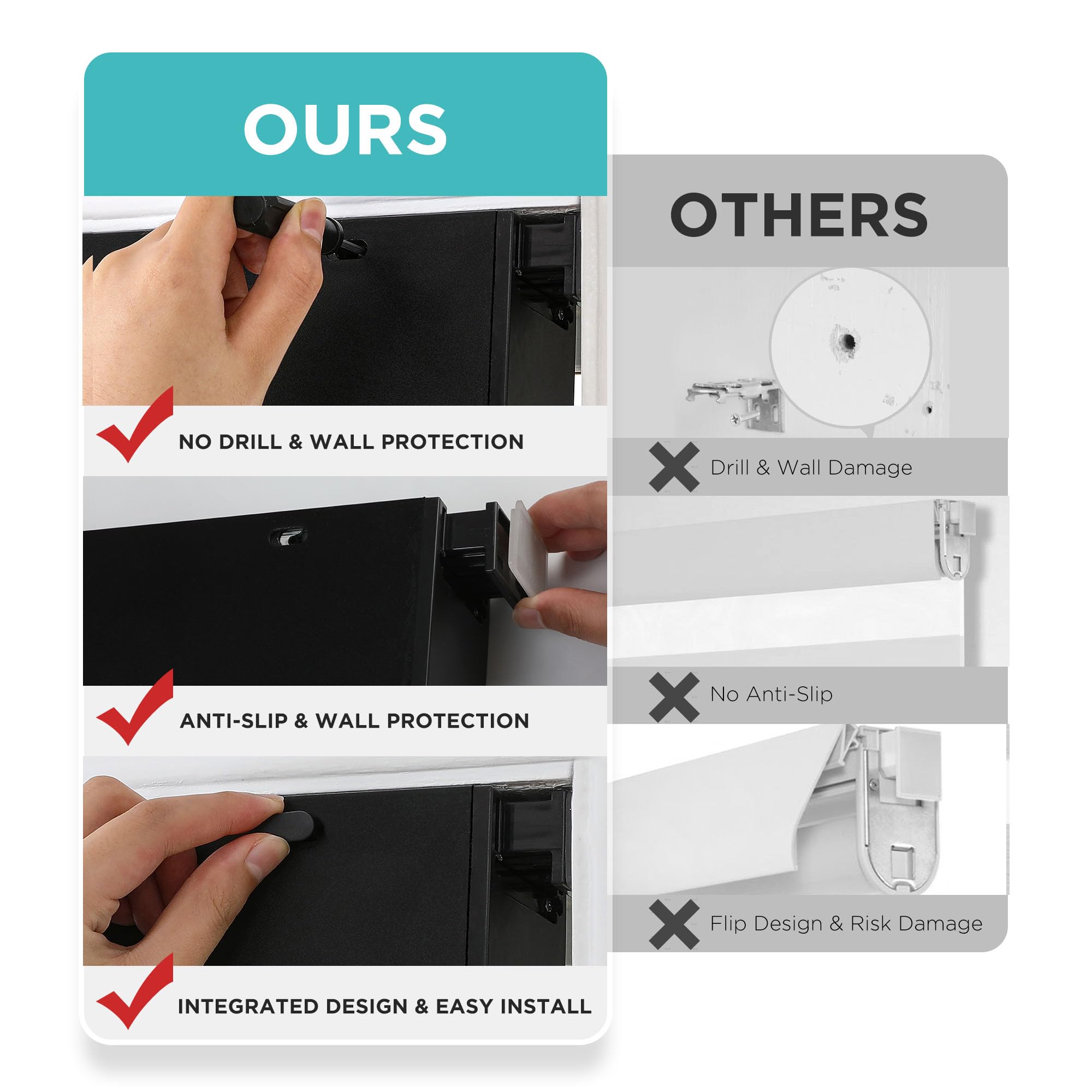 OURS

NO DRILL & WALL PROTECTION

ANTI-SLIP & WALL PROTECTION

INTEGRATED DESIGN & EASY INSTALL

OTHERS

Drill & Wall Damage

No Anti-Slip

Flip Design & Risk Damage