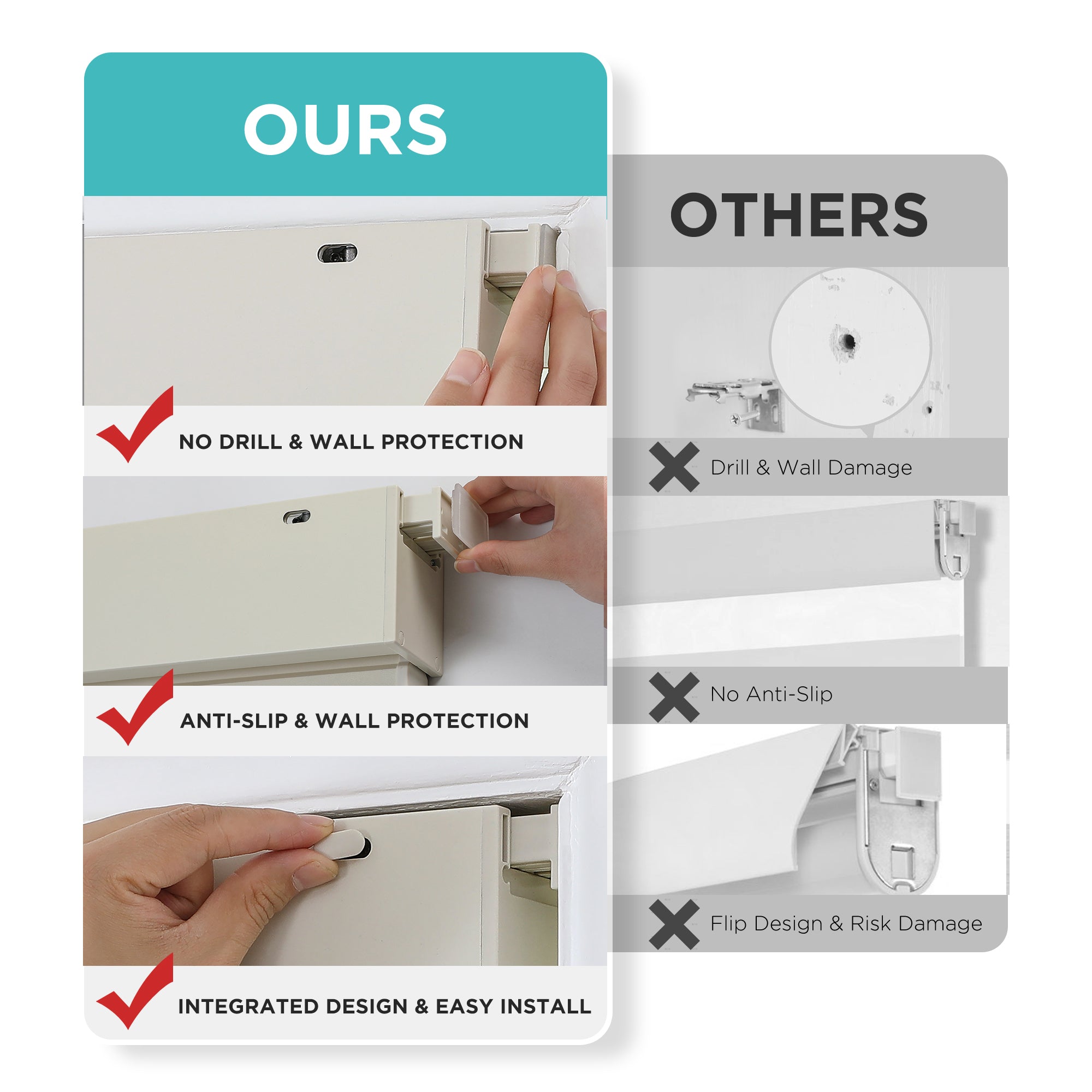 OURS

NO DRILL & WALL PROTECTION

ANTI-SLIP & WALL PROTECTION

INTEGRATED DESIGN & EASY INSTALL

OTHERS

Drill & Wall Damage

No Anti-Slip

Flip Design & Risk Damage