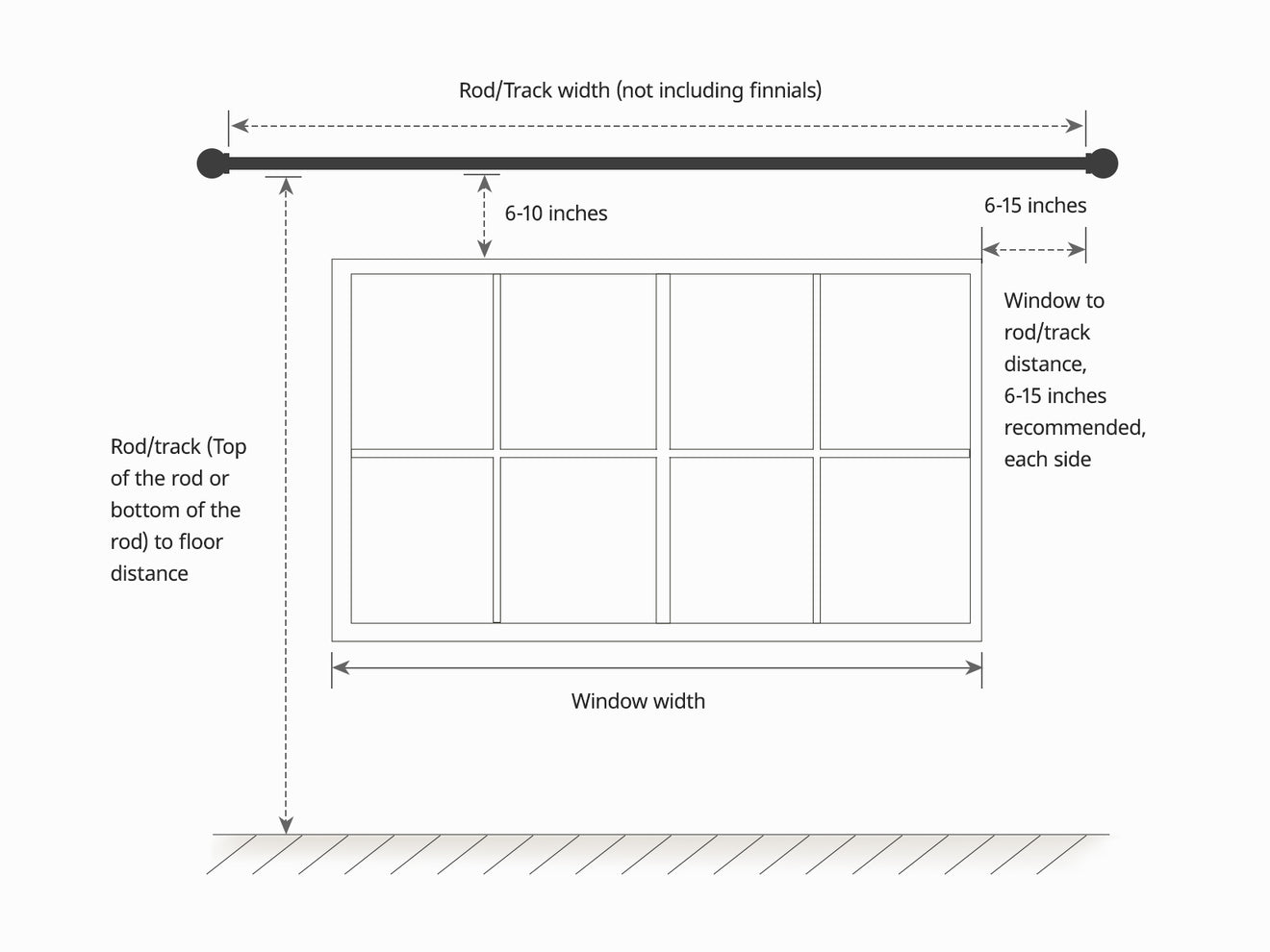 Rod/Track width (not including finnials)

6-10 inches

6-15 inches

Window to rod/track distance, 6-15 inches recommended, each side

Rod/track (Top of the rod or bottom of the rod) to floor distance

Window width