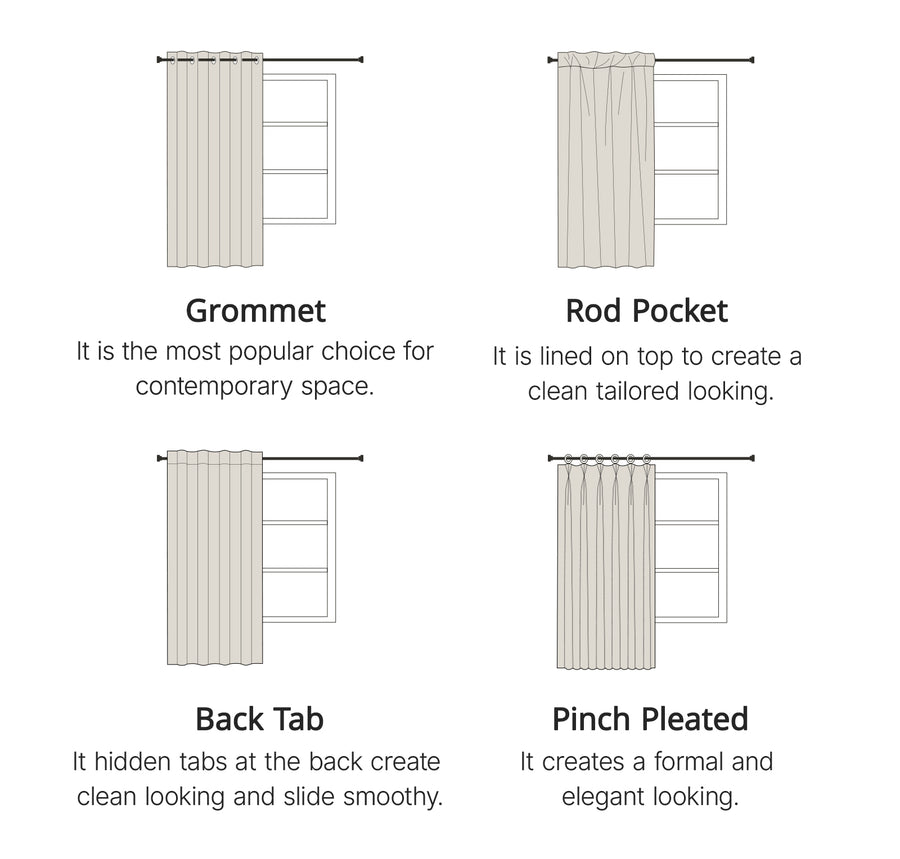 Grommet
It is the most popular choice for contemporary space.

Rod Pocket
It is lined on top to create a clean tailored looking.

Back Tab
It hidden tabs at the back create clean looking and slide smoothy.

Pinch Pleated
It creates a formal and elegant looking.