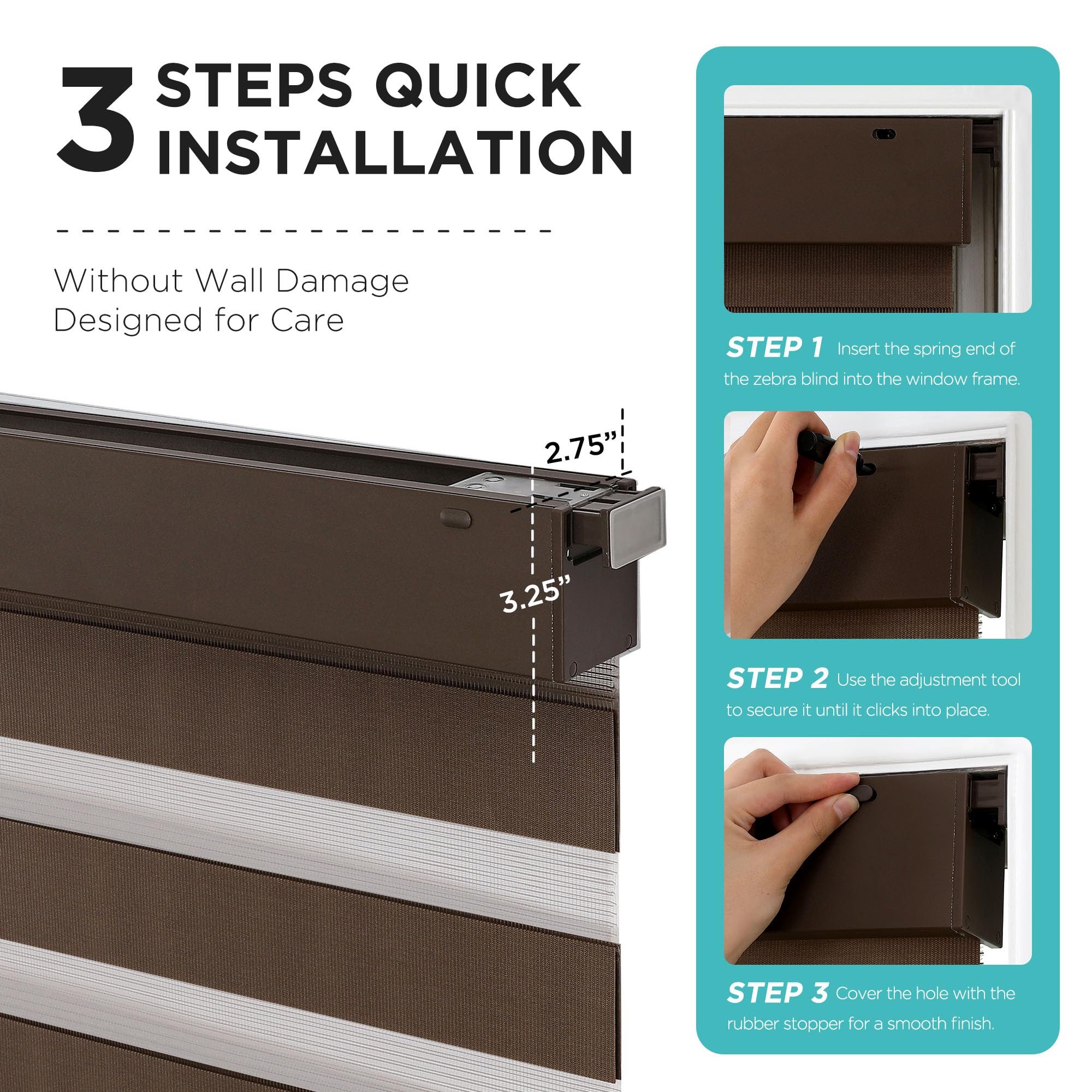 3 STEPS QUICK INSTALLATION

Without Wall Damage
Designed for Care

2.75”

3.25”

STEP 1 Insert the spring end of the zebra blind into the window frame.

STEP 2 Use the adjustment tool to secure it until it clicks into place.

STEP 3 Cover the hole with the rubber stopper for a smooth finish.