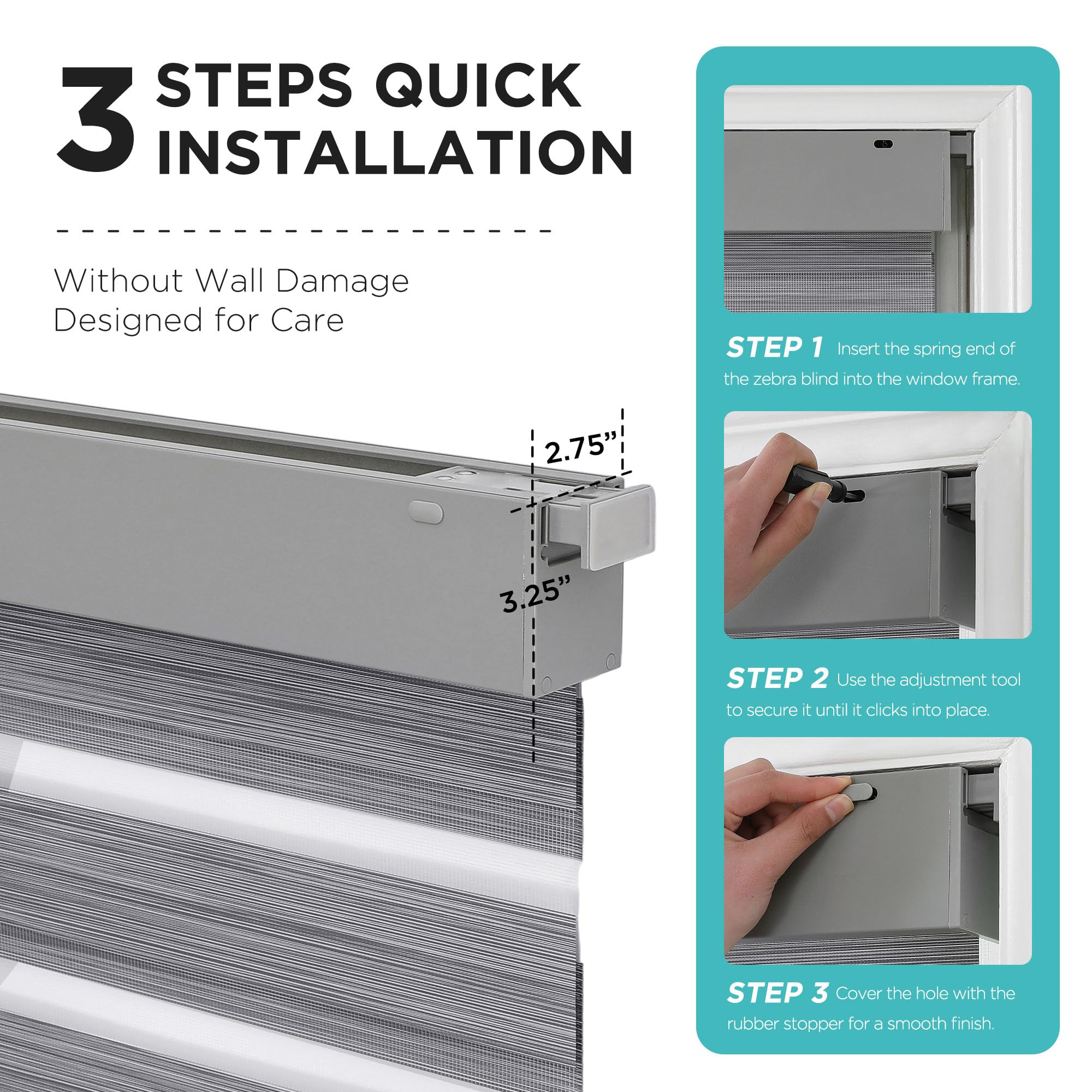 3 STEPS QUICK INSTALLATION

Without Wall Damage
Designed for Care

2.75”

3.25”

STEP 1 Insert the spring end of the zebra blind into the window frame.

STEP 2 Use the adjustment tool to secure it until it clicks into place.

STEP 3 Cover the hole with the rubber stopper for a smooth finish.