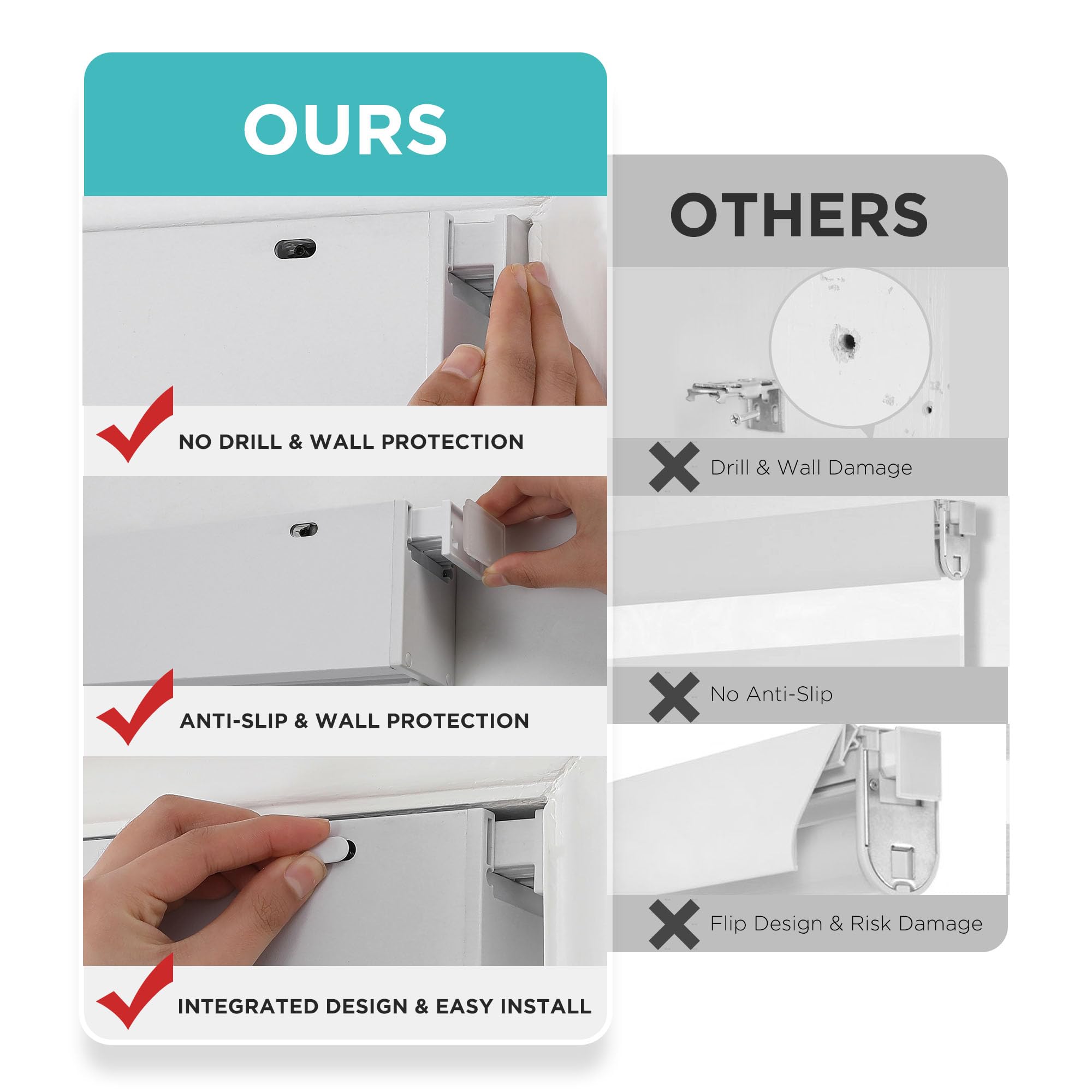 OURS

NO DRILL & WALL PROTECTION

ANTI-SLIP & WALL PROTECTION

INTEGRATED DESIGN & EASY INSTALL

OTHERS

Drill & Wall Damage

No Anti-Slip

Flip Design & Risk Damage