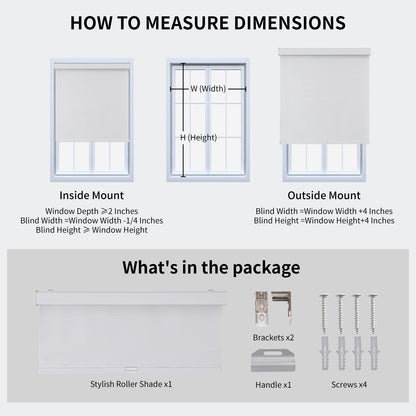 HOW TO MEASURE DIMENSIONS

W (Width)

H (Height)

Inside Mount

Window Depth ⩾2 Inches
Blind Width =Window Width -1/4 Inches
Blind Height ⩾ Window Height

Outside Mount

Blind Width =Window Width +4 Inches
Blind Height =Window Height+4 Inches

What's in the package

Stylish Roller Shade x1

Brackets x2

Handle x1

Screws x4