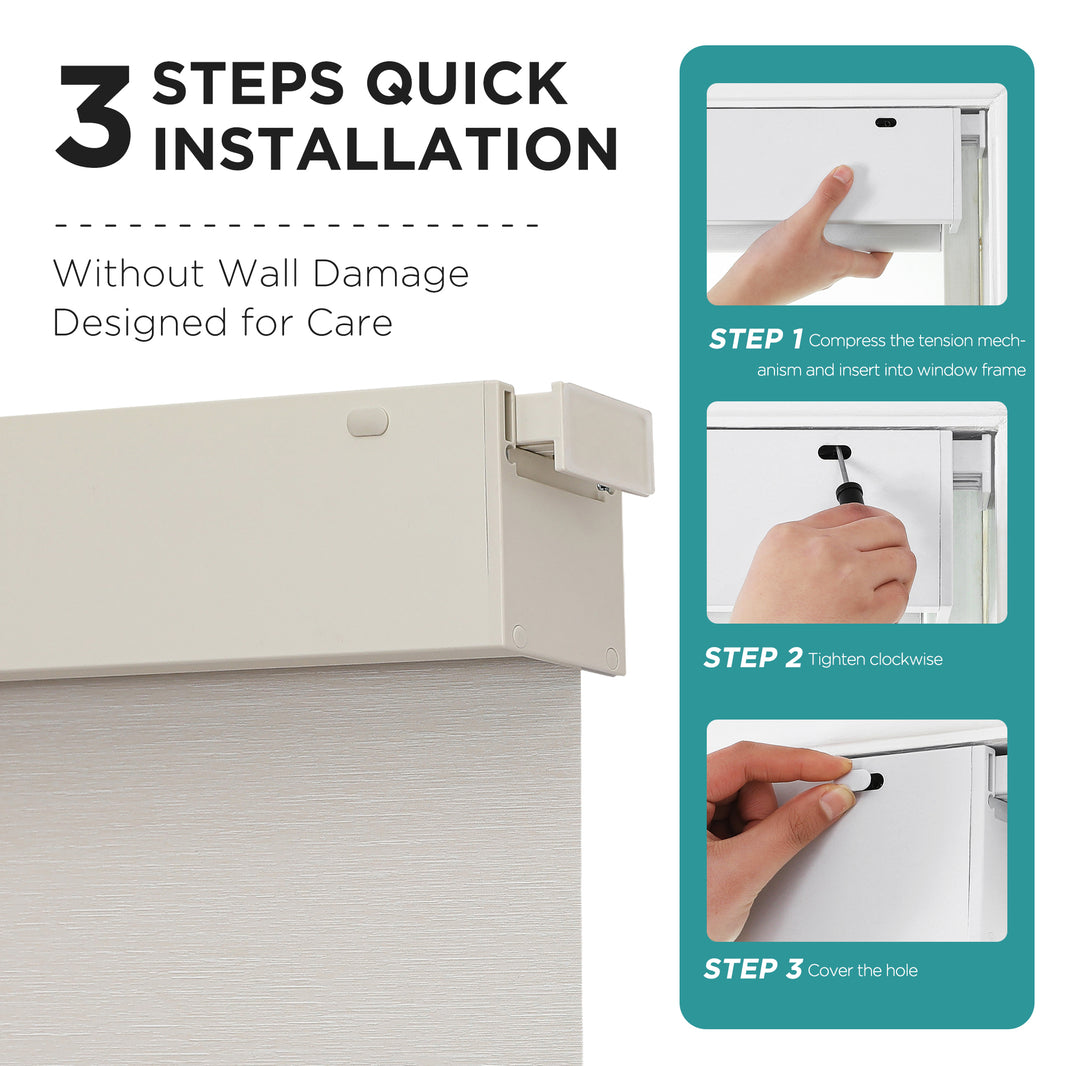 3 STEPS QUICK INSTALLATION

Without Wall Damage
Designed for Care

STEP 1 Compress the tension mechanism and insert into window frame

STEP 2 Tighten clockwise

STEP 3 Cover the hole