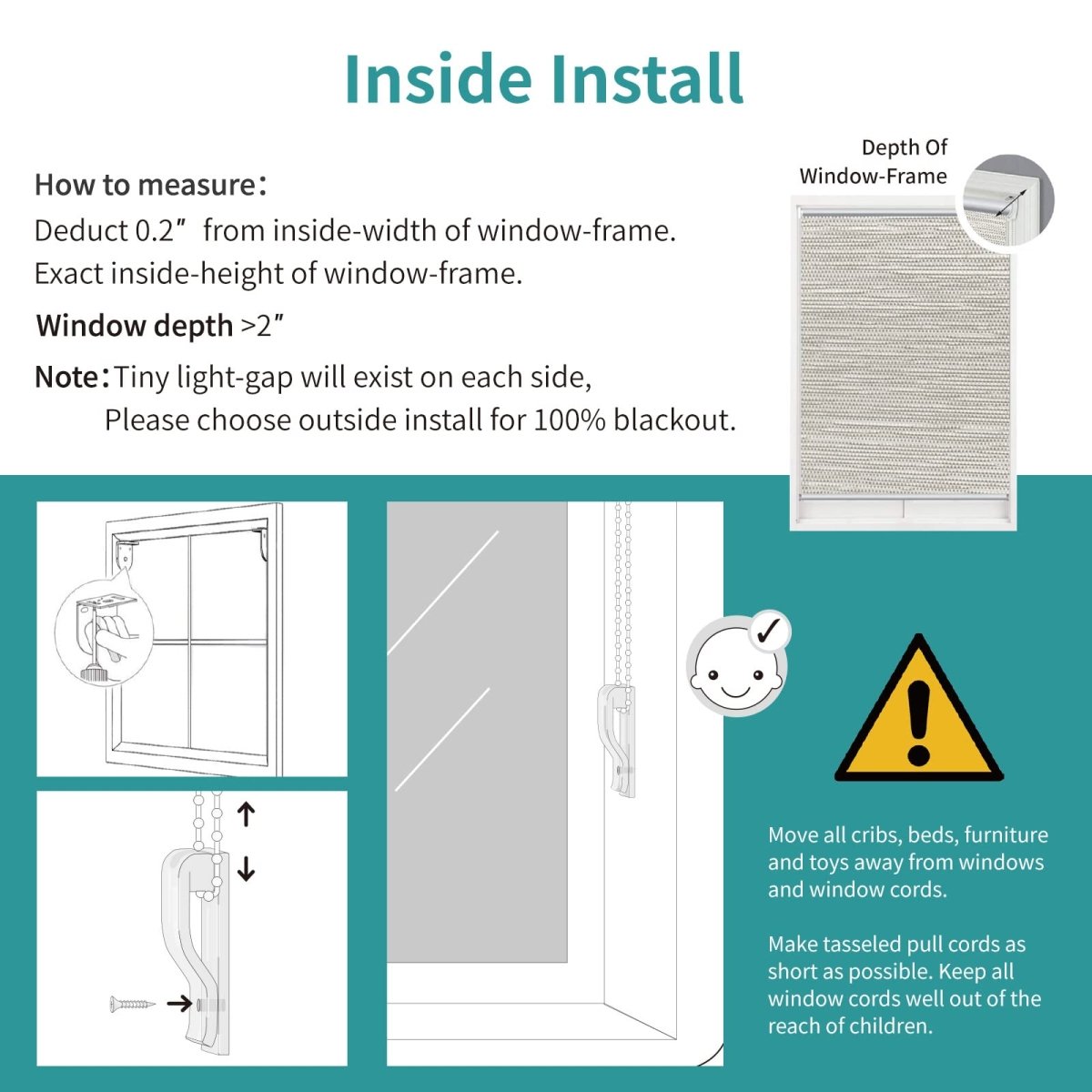 Inside Install

How to measure:
Deduct 0.2" from inside-width of window-frame.
Exact inside-height of window-frame.

Window depth >2"

Note: Tiny light-gap will exist on each side,
Please choose outside install for 100% blackout.

Depth Of
Window-Frame

Move all cribs, beds, furniture and toys away from windows and window cords.

Make tasseled pull cords as short as possible. Keep all window cords well out of the reach of children.