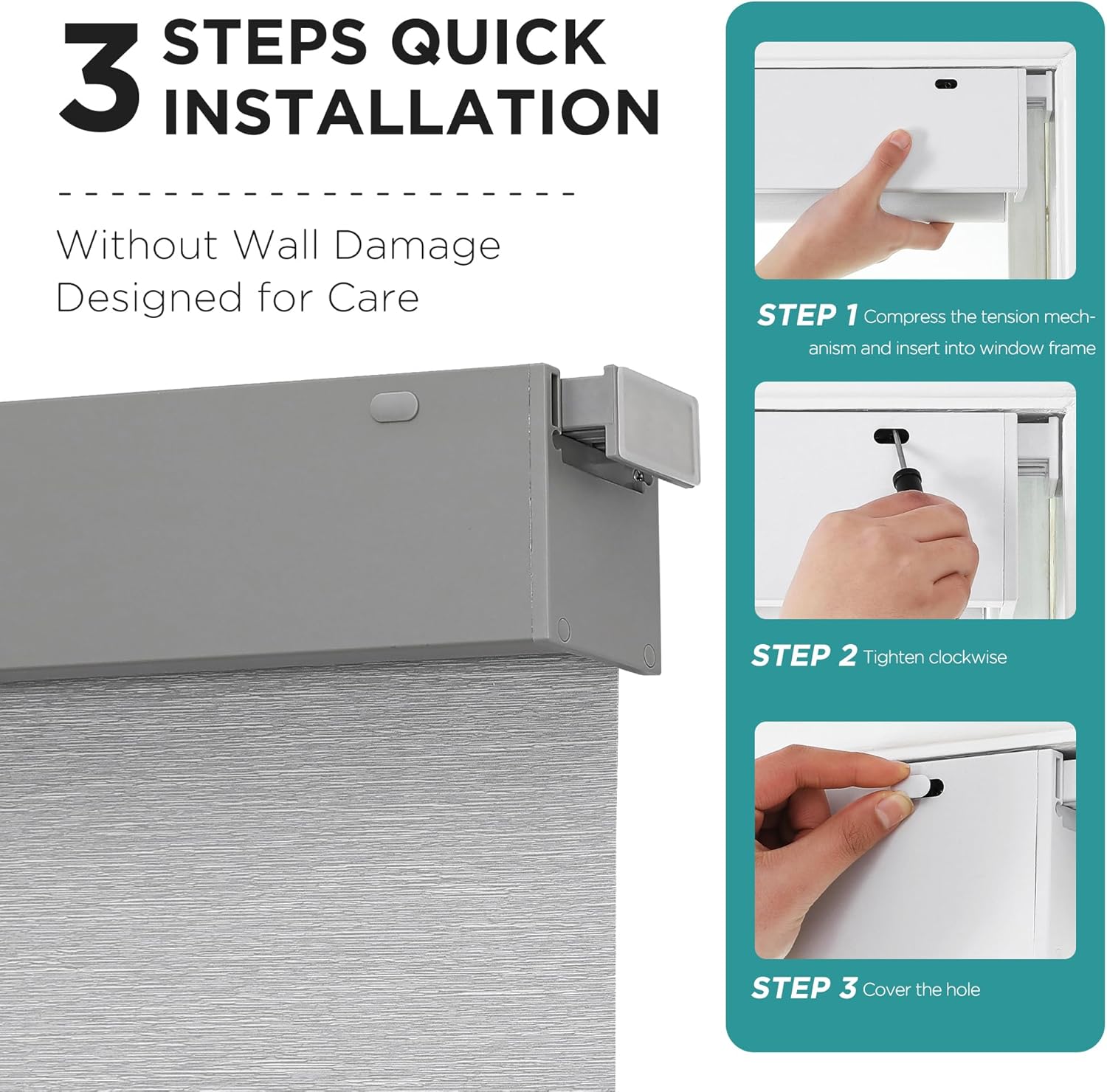 3 STEPS QUICK INSTALLATION

Without Wall Damage
Designed for Care

STEP 1 Compress the tension mechanism and insert into window frame

STEP 2 Tighten clockwise

STEP 3 Cover the hole