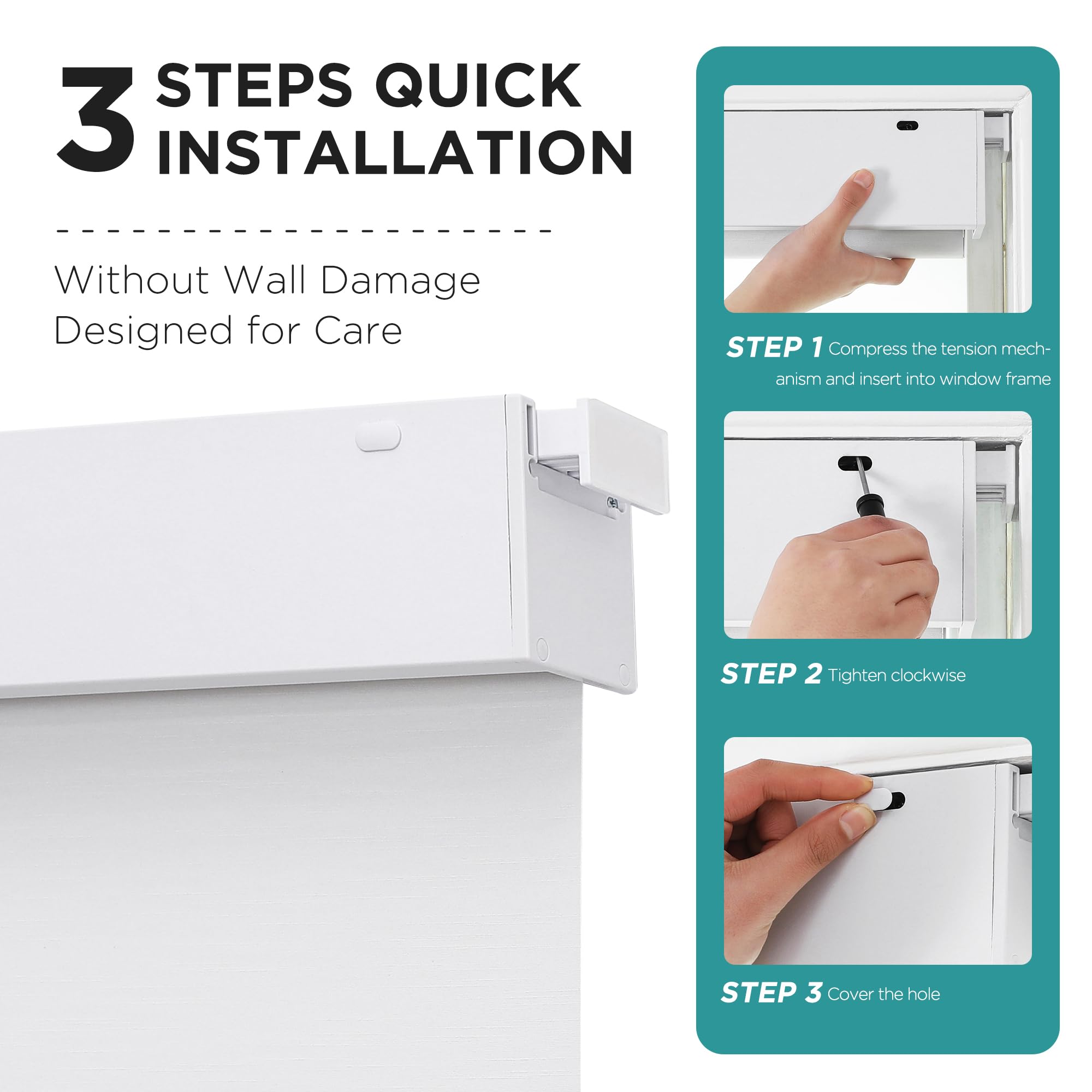 3 STEPS QUICK INSTALLATION

Without Wall Damage
Designed for Care

STEP 1 Compress the tension mechanism and insert into window frame

STEP 2 Tighten clockwise

STEP 3 Cover the hole