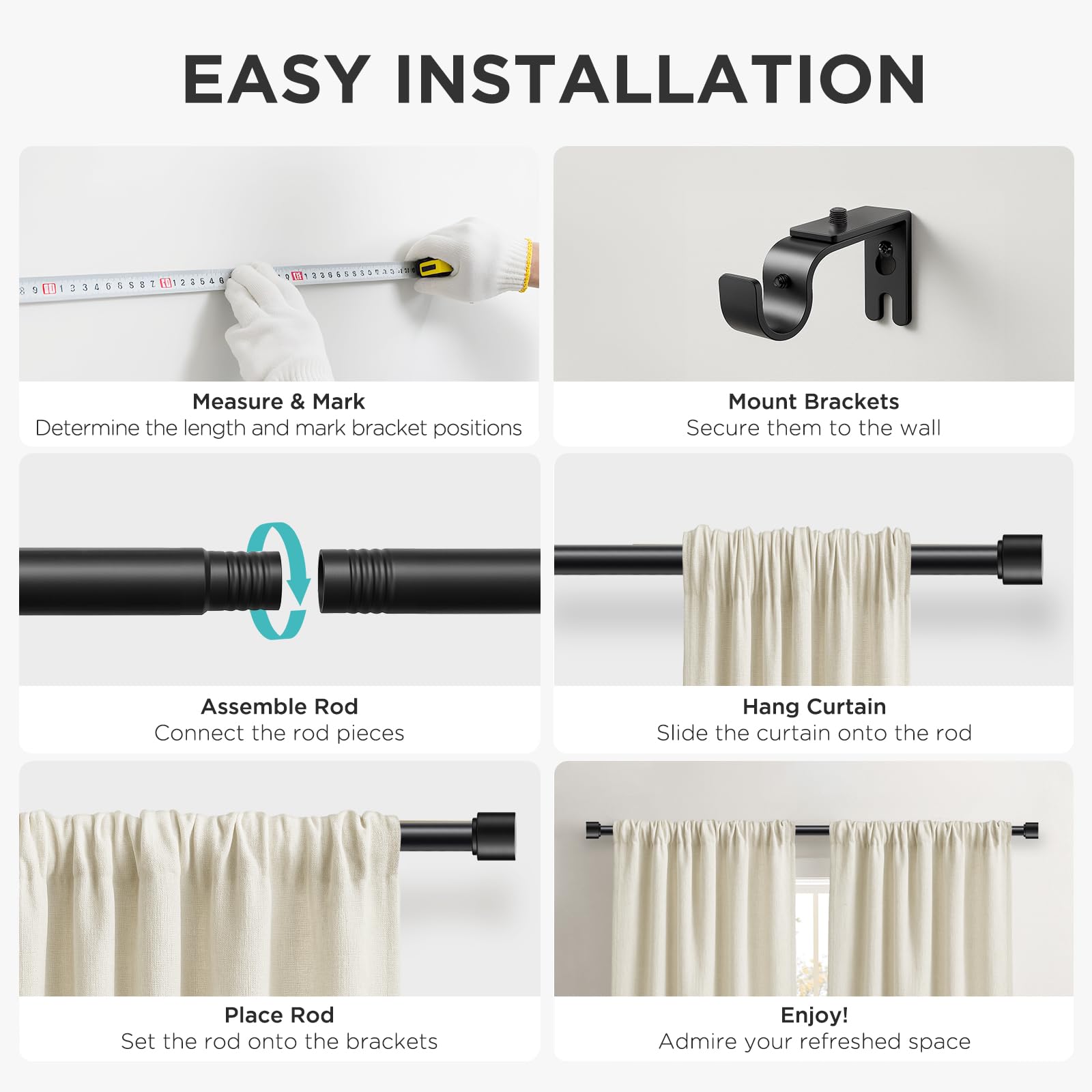 EASY INSTALLATION

Measure & Mark
Determine the length and mark bracket positions

Mount Brackets
Secure them to the wall

Assemble Rod
Connect the rod pieces

Hang Curtain
Slide the curtain onto the rod

Place Rod
Set the rod onto the brackets

Enjoy!
Admire your refreshed space