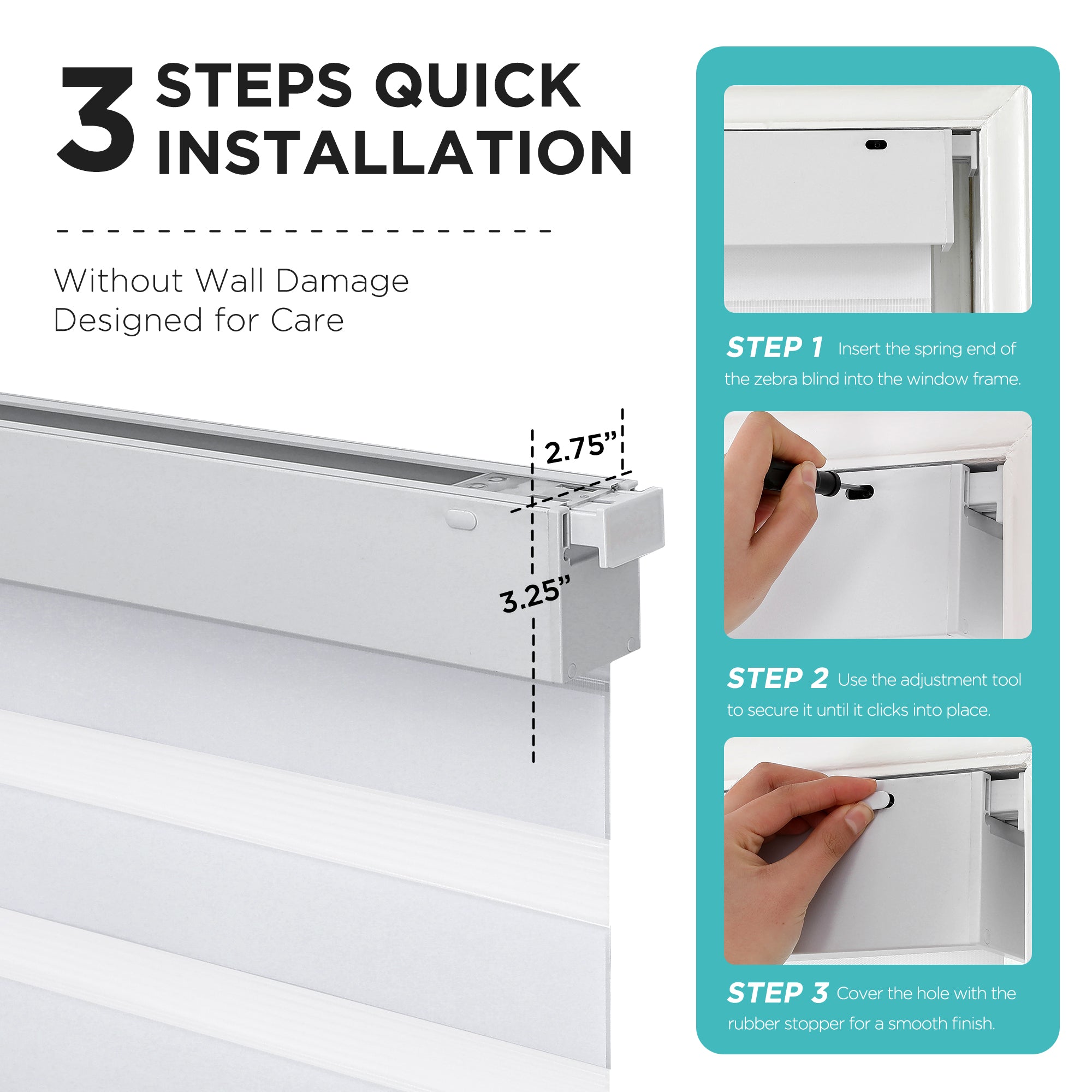 3 STEPS QUICK INSTALLATION

Without Wall Damage
Designed for Care

2.75”

3.25”

STEP 1 Insert the spring end of the zebra blind into the window frame.

STEP 2 Use the adjustment tool to secure it until it clicks into place.

STEP 3 Cover the hole with the rubber stopper for a smooth finish.