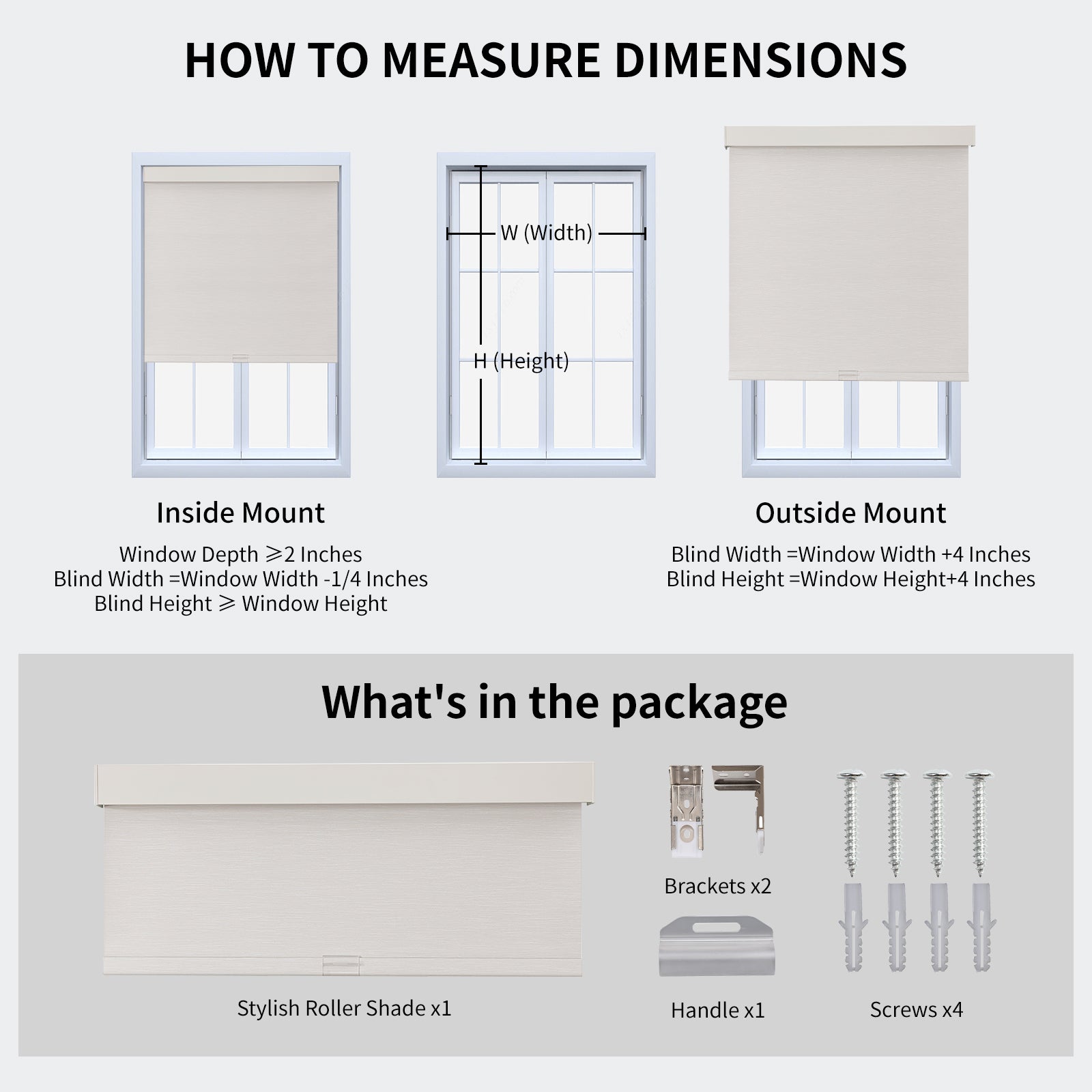 HOW TO MEASURE DIMENSIONS

W (Width)

H (Height)

Inside Mount

Window Depth ⩾2 Inches
Blind Width =Window Width -1/4 Inches
Blind Height ⩾ Window Height

Outside Mount

Blind Width =Window Width +4 Inches
Blind Height =Window Height+4 Inches

What's in the package

Stylish Roller Shade x1

Brackets x2

Handle x1

Screws x4