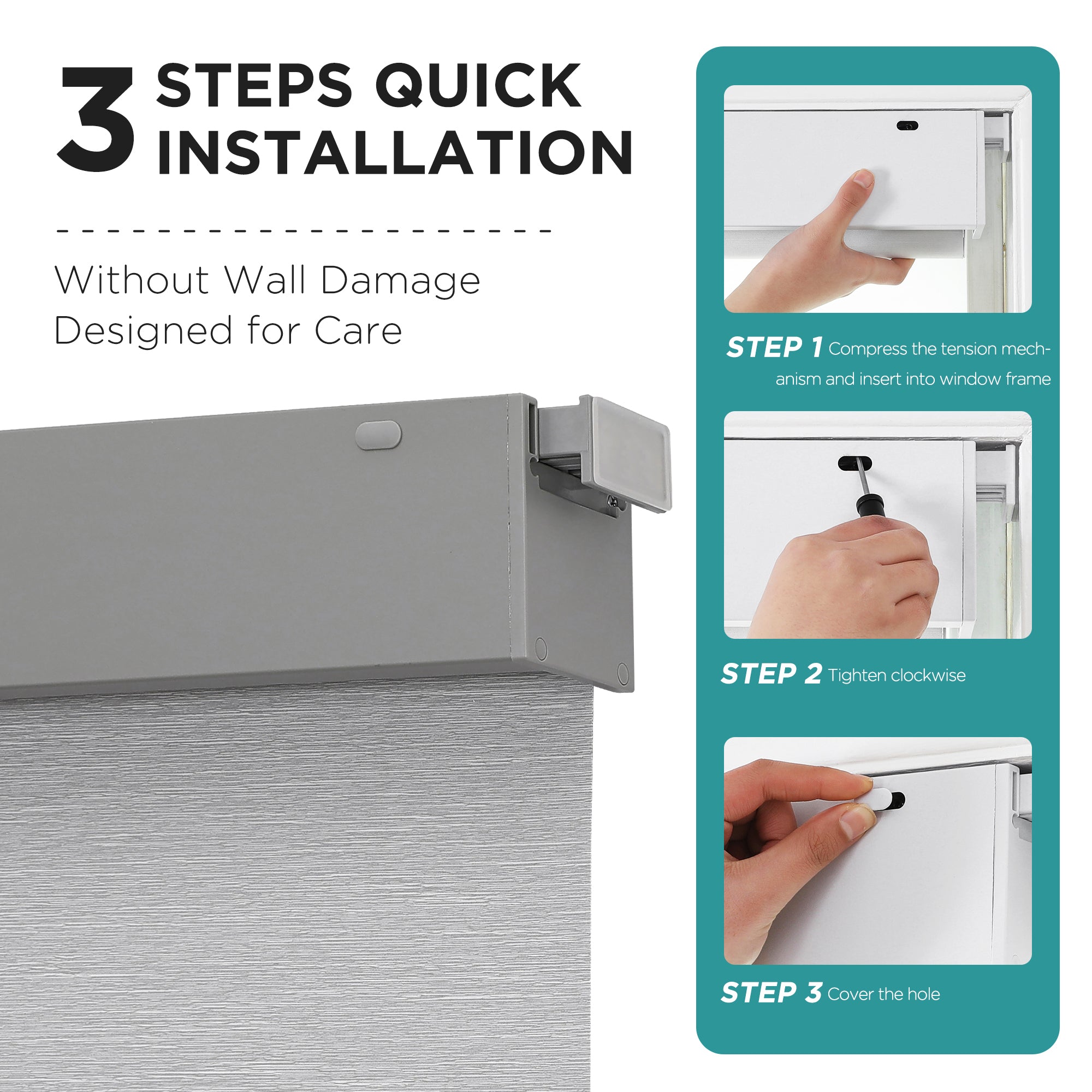 3 STEPS QUICK INSTALLATION

Without Wall Damage
Designed for Care

STEP 1 Compress the tension mechanism and insert into window frame

STEP 2 Tighten clockwise

STEP 3 Cover the hole