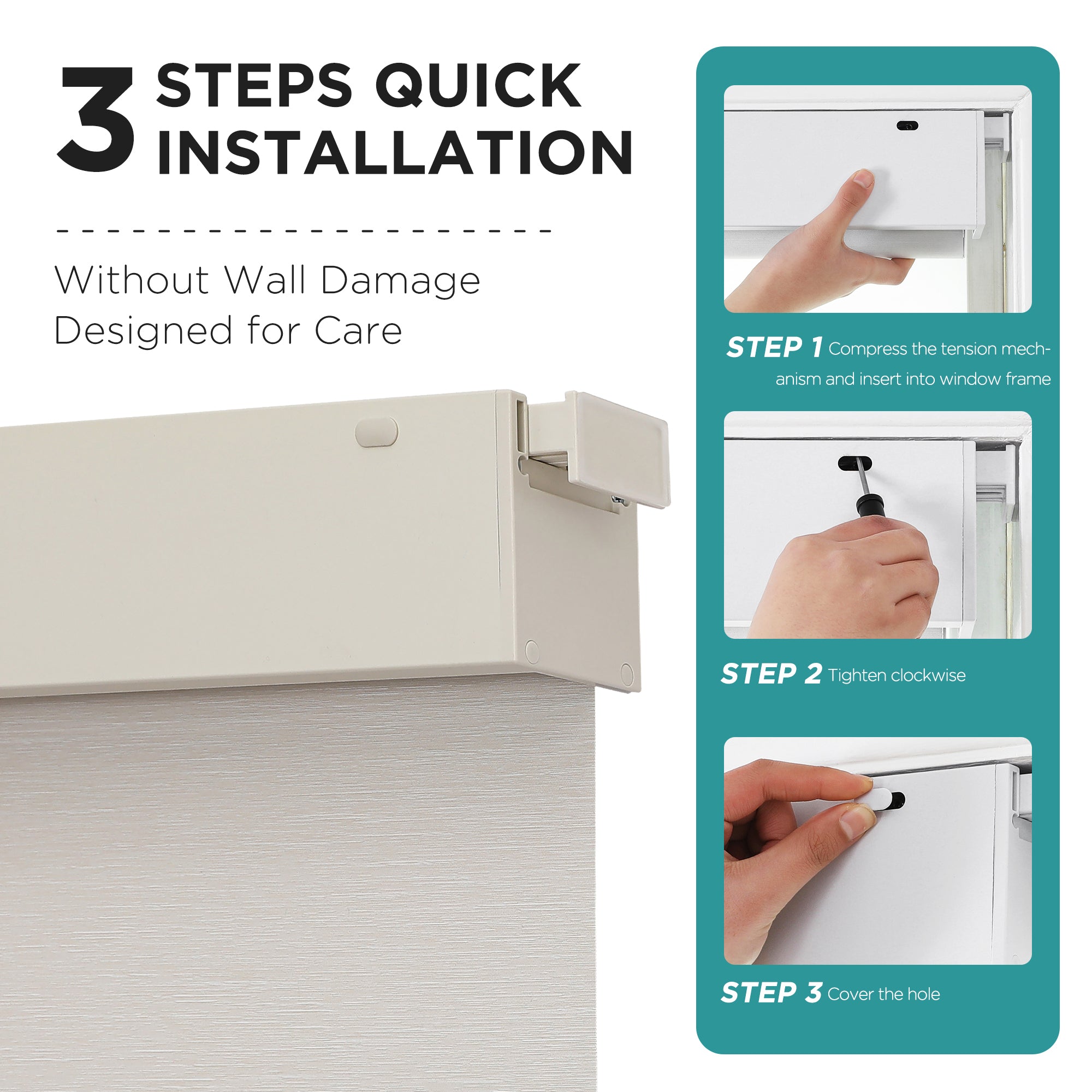 3 STEPS QUICK INSTALLATION

Without Wall Damage
Designed for Care

STEP 1 Compress the tension mechanism and insert into window frame

STEP 2 Tighten clockwise

STEP 3 Cover the hole